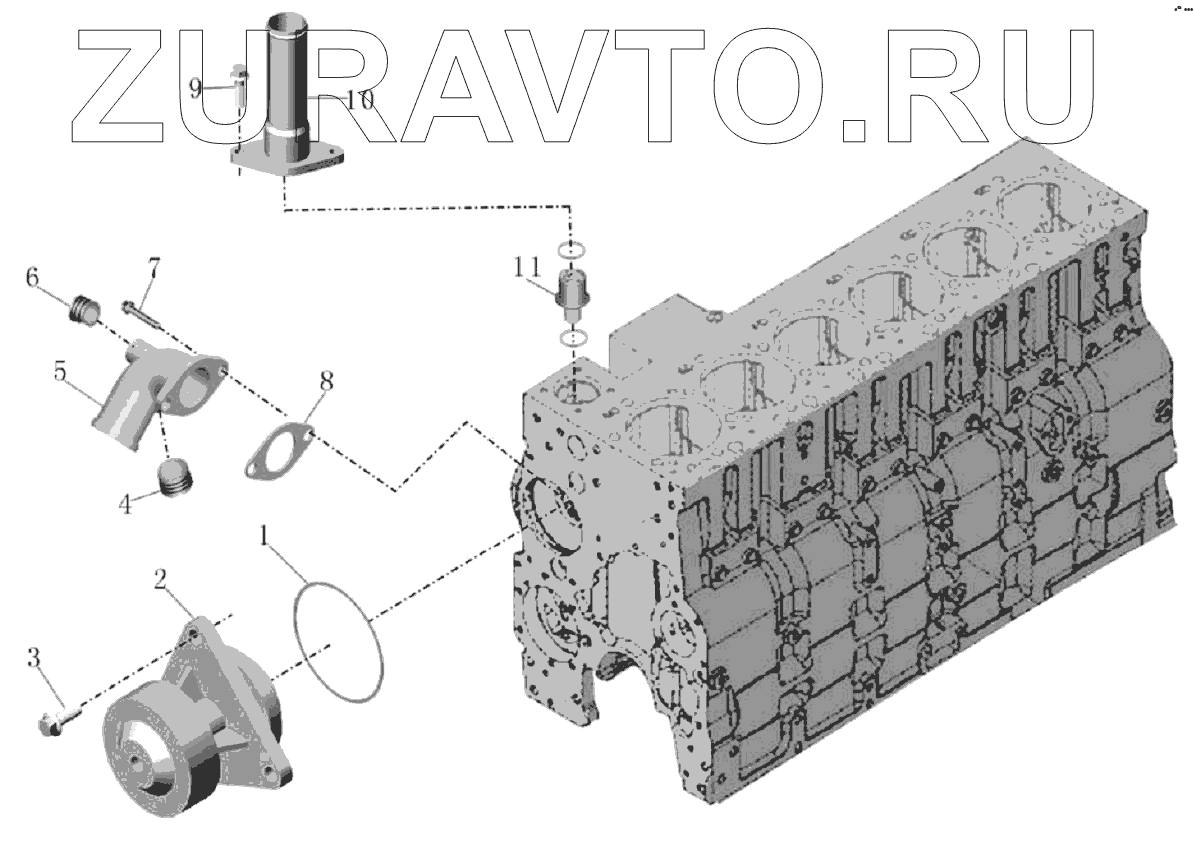 ZURAVTO.RU

9
10
11
6
7
5
8
4
1
2
3