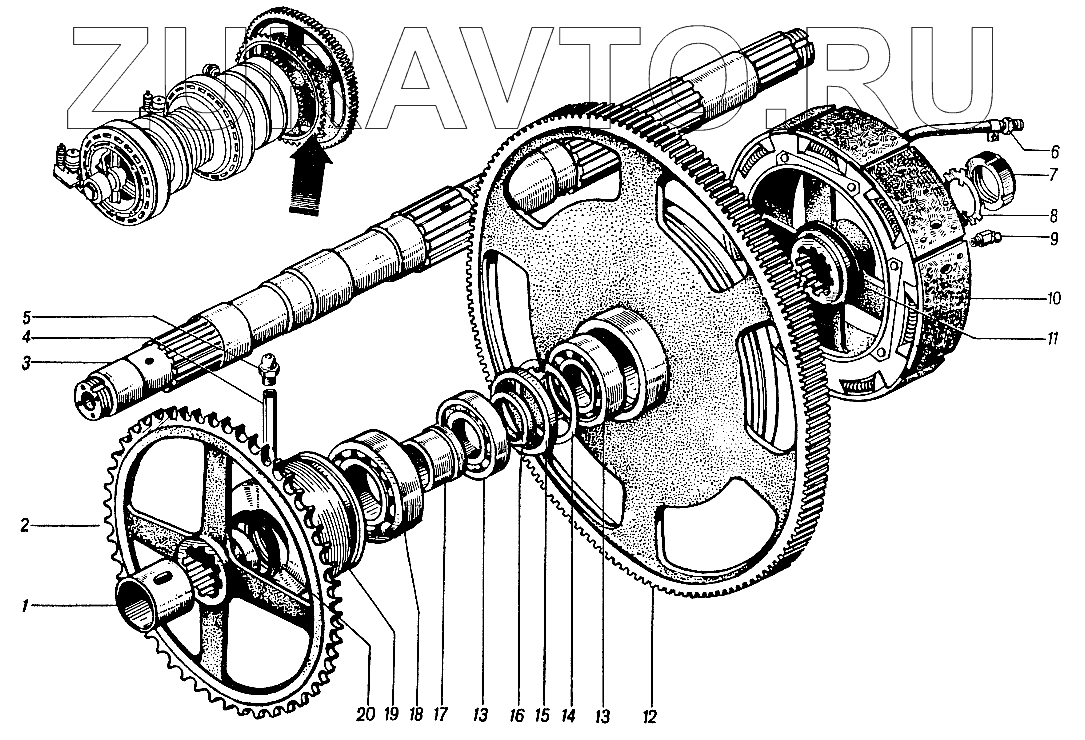 ZIPAVTO.RU

6
7
8
9
10
11
5
4
3
2
1
20 19 18 17 13 16 15 14 13 12