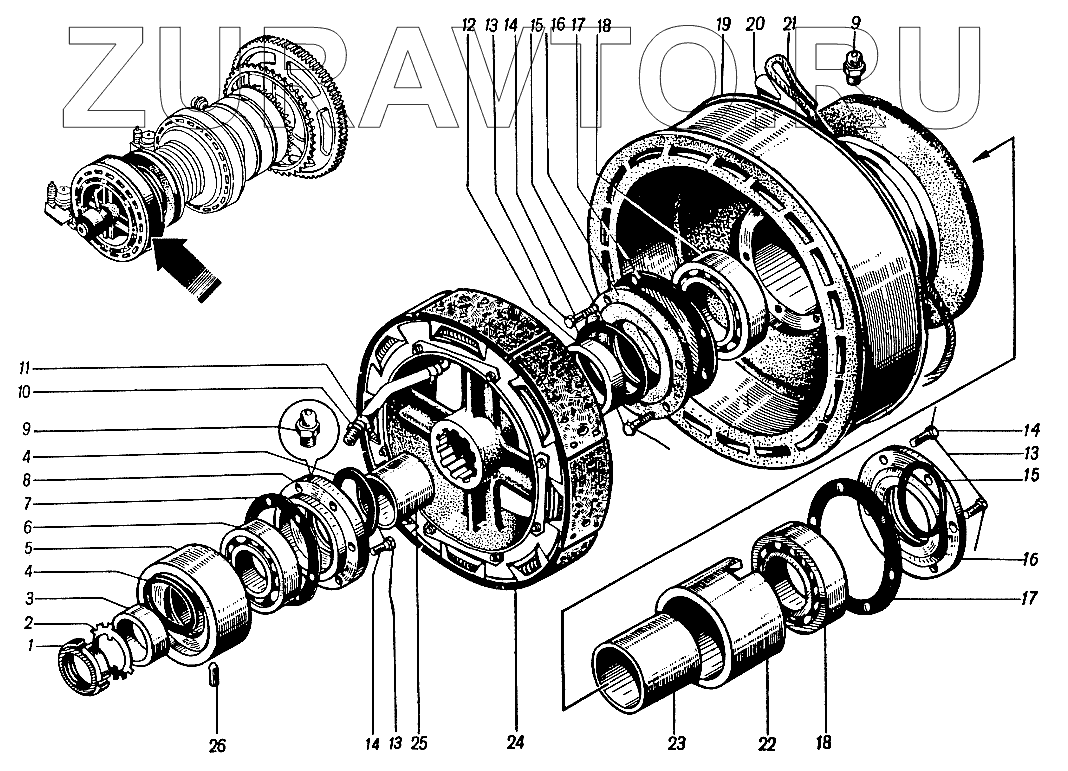 ZURAVTO.RU

12 13 14 15 16 17 18 19 20 21 9

11
10
9
4
8
7
6
5
4
3
2
1

14
13
15
16
17

26 14 13 25 24 23 22 18