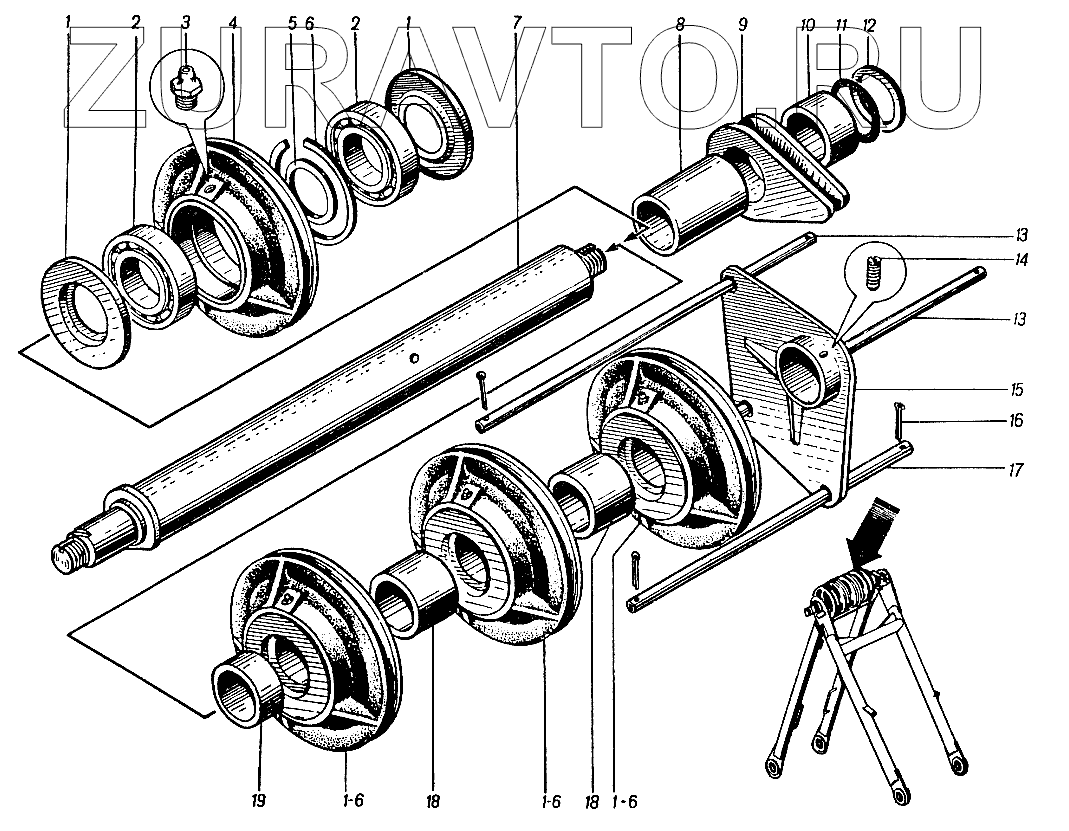 ZURAVTO.RU

1 2 3 4 5 6 2 1 7 8 9 10 11 12

13
14
13
15
16
17

19 1-6 18 1-6 18 1-6