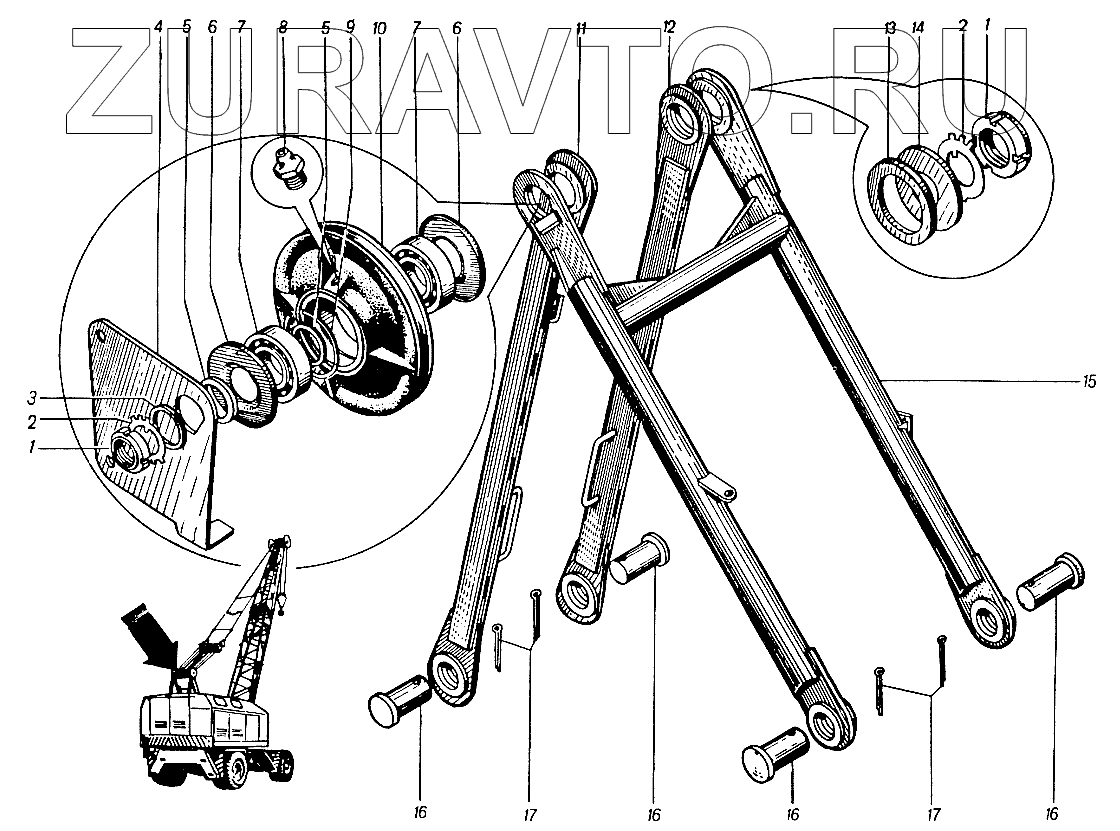 ZURAVTO.RU

4 5 6 7 8 5 9 10 7 6 11 12 13 14 2 1

3
2
1

15

16 17 16 16 17 16