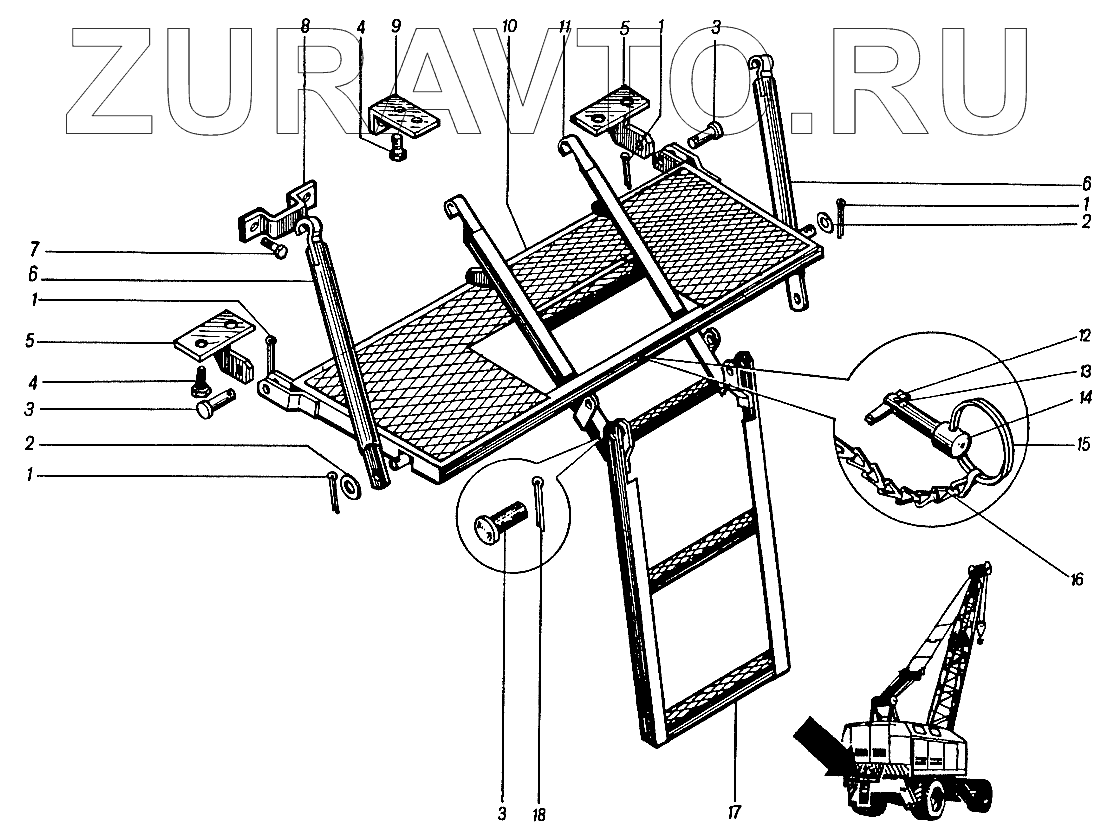 ZURAVTO.RU

8 4 9 10 11 5 1 3

6
1
2
7
6
1
5
4
3
2
1

12
13
14
15
16

3 18 17