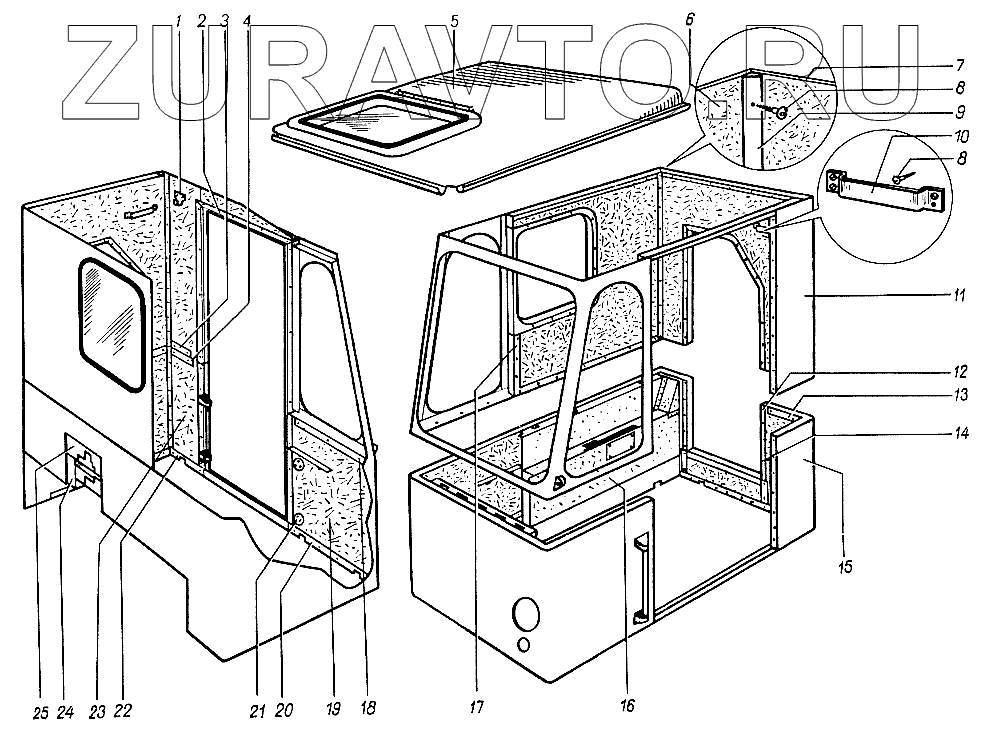 ZURAVTO.RU

1
2
3
4
5
6
7
8
9
10
8
11
12
13
14
15
16
17
18
19
20
21
22
23
24
25