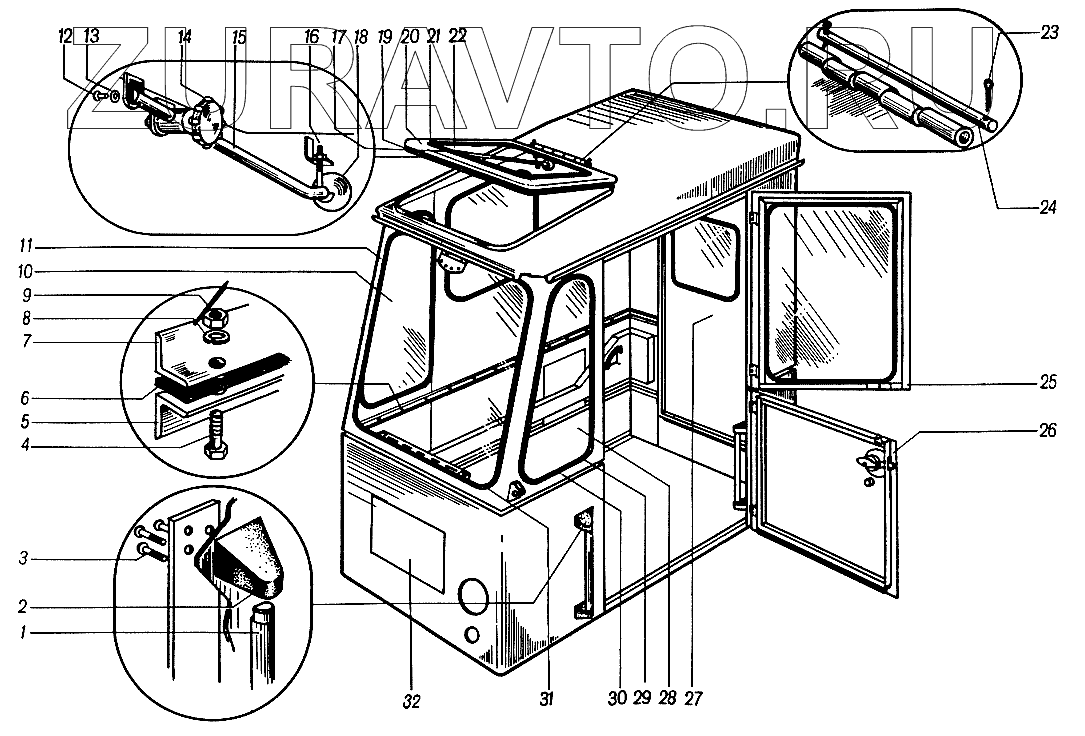 ZURAVTO.RU

12 13 14 15 16 17 18 19 20 21 22

23

24

11

10

9

8

7

6

5

4

3

2

1

25

26

32

31

30

29

28

27