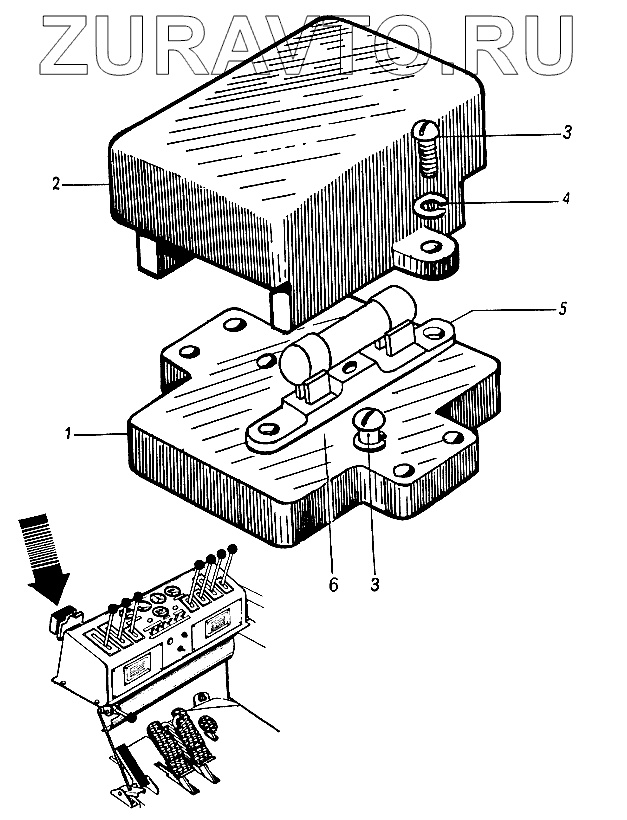 ZURAVTO.RU

3
2
4
5
1
6
3