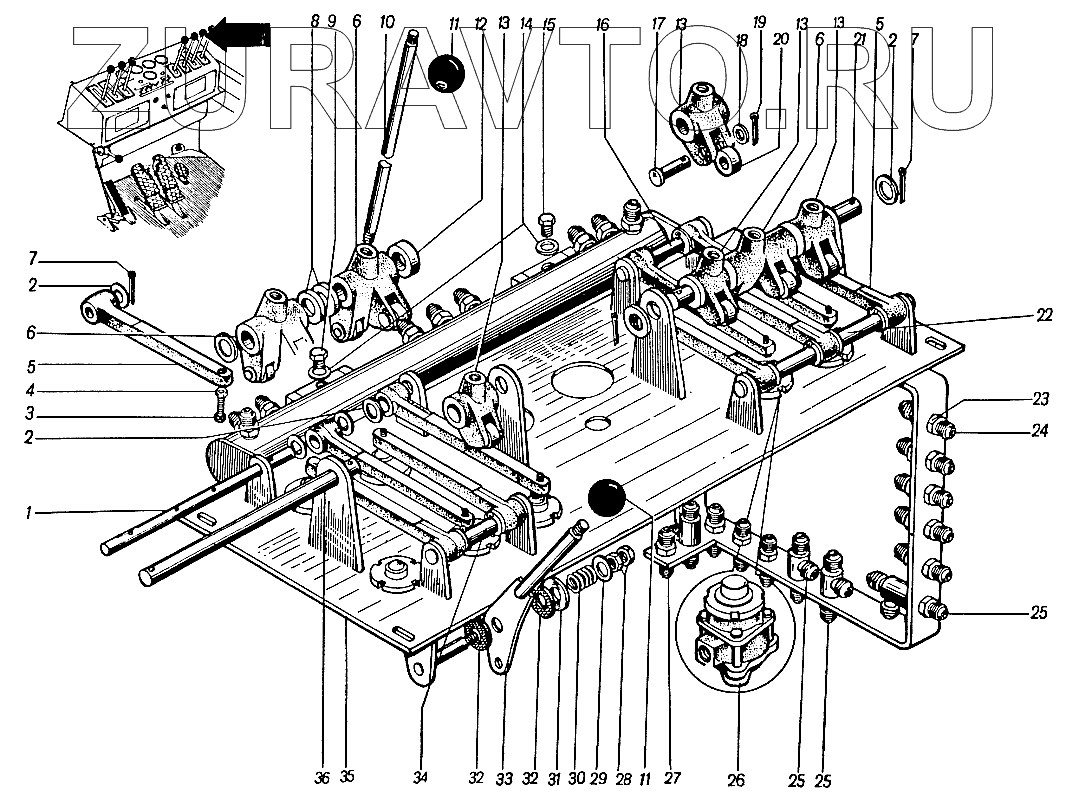 ZURAVTO.RU

8 9 6 10 11 12 13 14 15 16 17 13 18 19 20 13 6 13 21 5 2 7

7
2
6
5
4
3
2
1

22
23
24
25

36 35 34 32 33 32 31 30 29 28 11 27 26 25 25