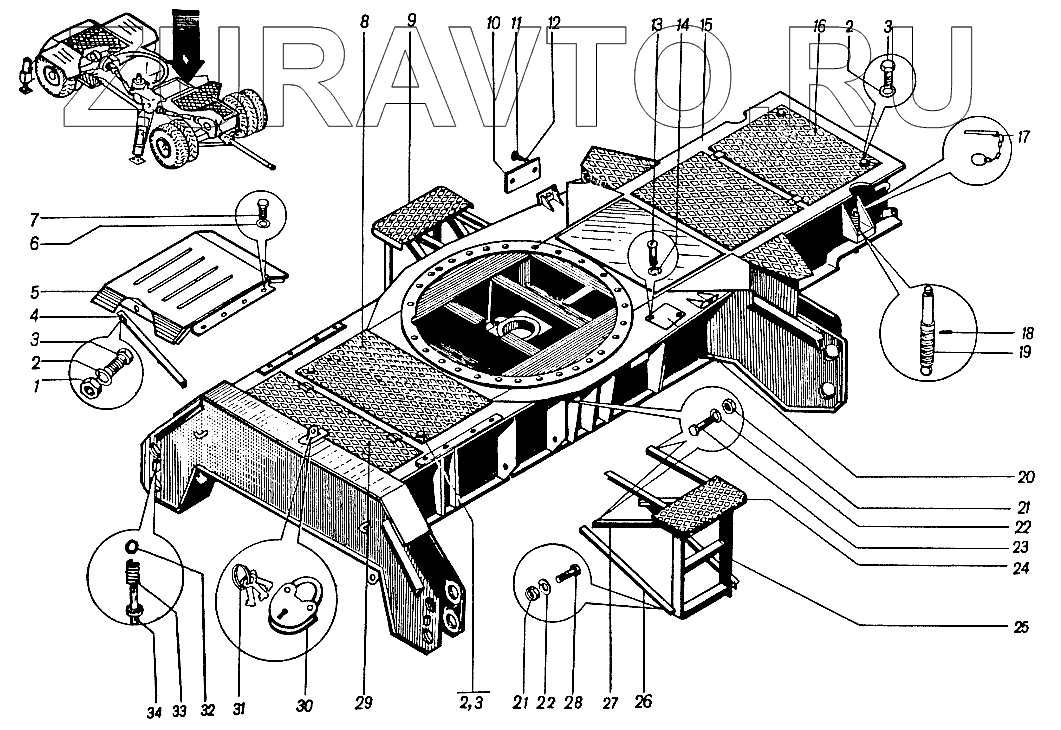 ZURAVTO.RU

8 9 10 11 12 13 14 15 16 2 3

17

7
6

5
4
3
2
1

18
19

20
21
22
23
24

25

34 33 32 31 30 29 2,3 21 22 28 27 26