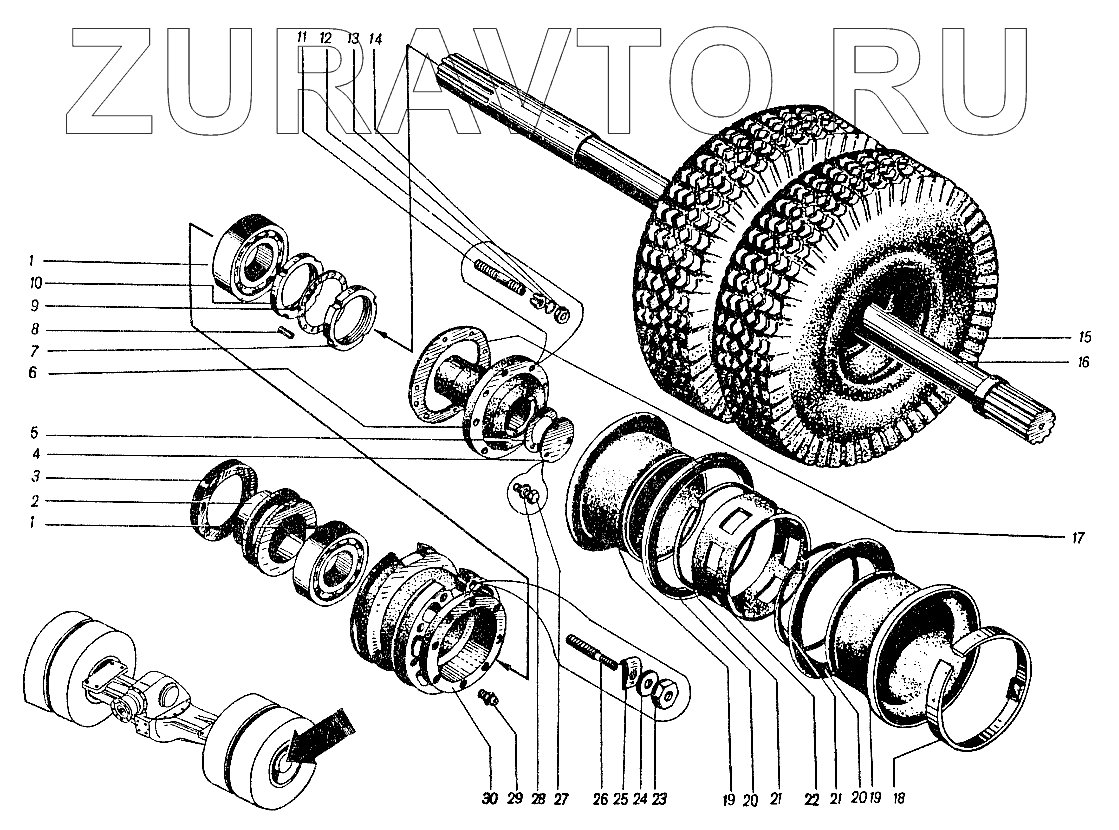 ZURAVTO.RU

11 12 13 14

1
10
9
8
7
6

5
4
3
2
1

15
16

17

30 29 28 27 26 25 24 23 19 20 21 22 21 20 19 18