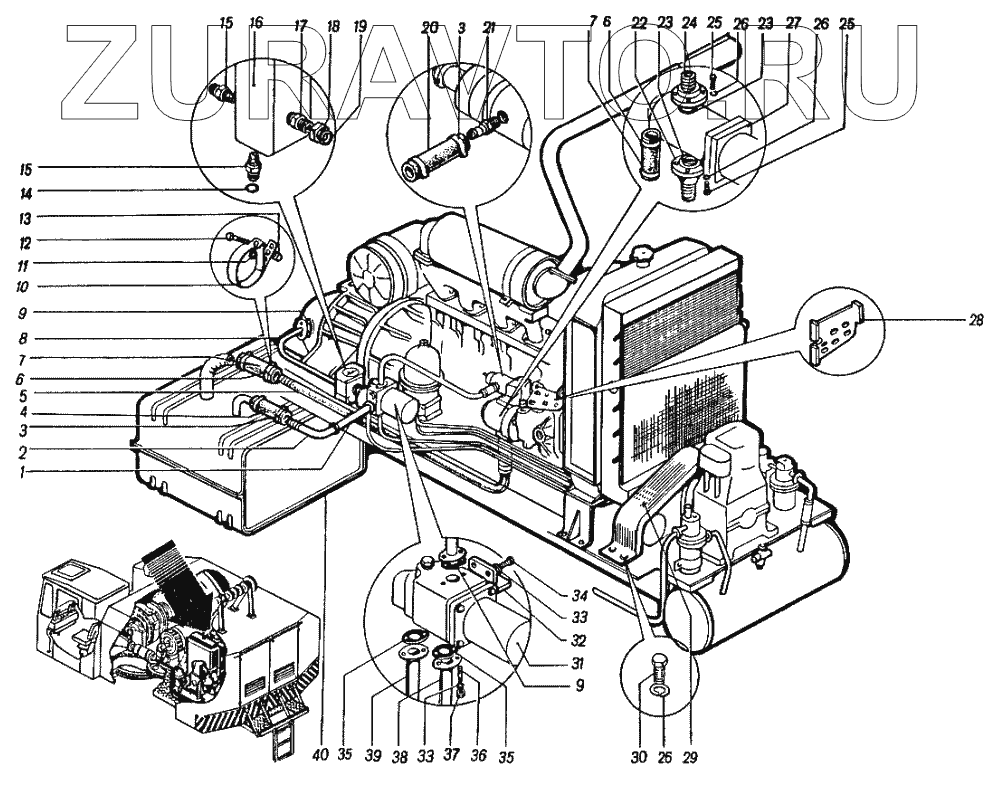 ZURAVTO.RU

15 16 17 18 19 20 3 21 7 6 22 23 24 25 26 23 27 26 25

15
14
13
12
11
10
9
8
7
6
5
4
3
2
1

28

34
33
32
31
9

40 35 39 38 33 37 36 35 30 26 29