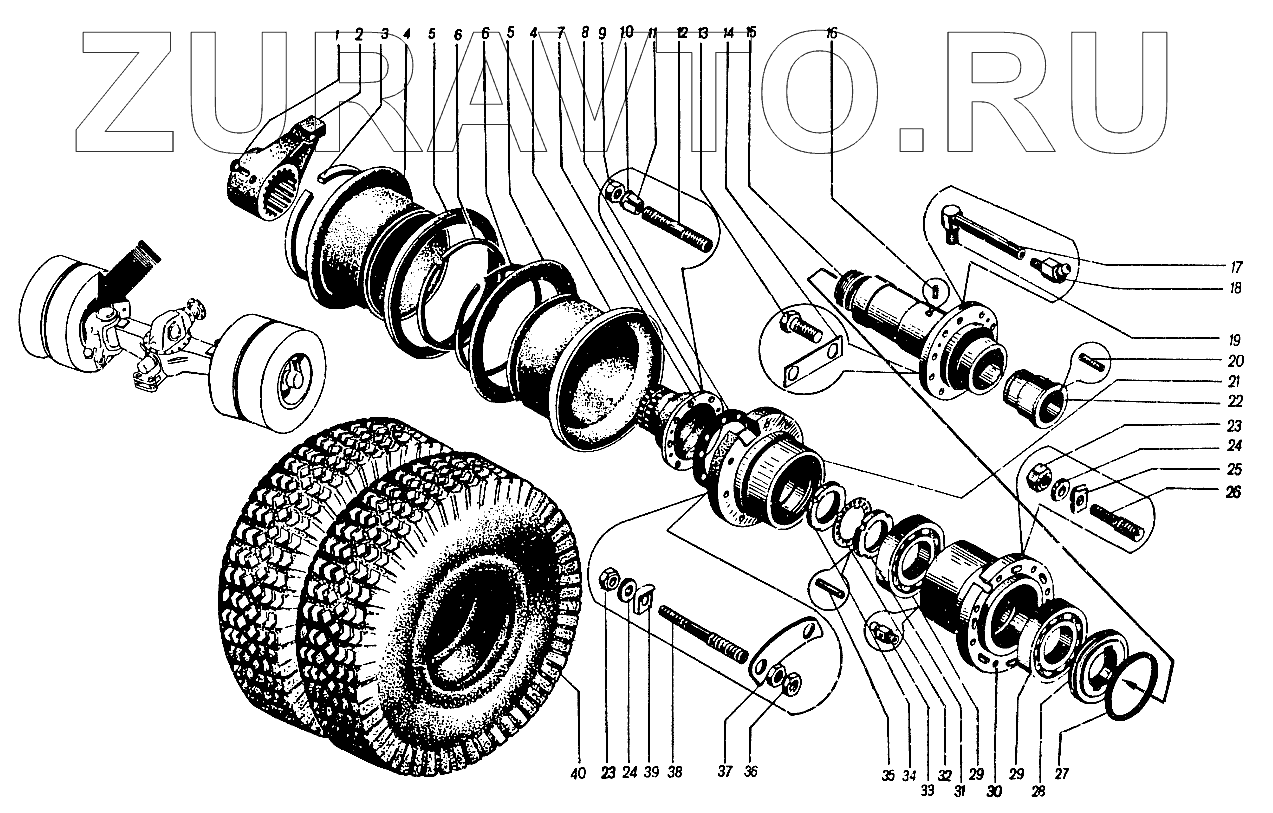 ZURAVTO.RU

1 2 3 4 5 6 6 5 4 7 8 9 10 11 12 13 14 15 16

17
18
19
20
21
22
23
24
25
26

40 23 24 39 38 37 36 35 34 33 32 31 29 30 29 28 27