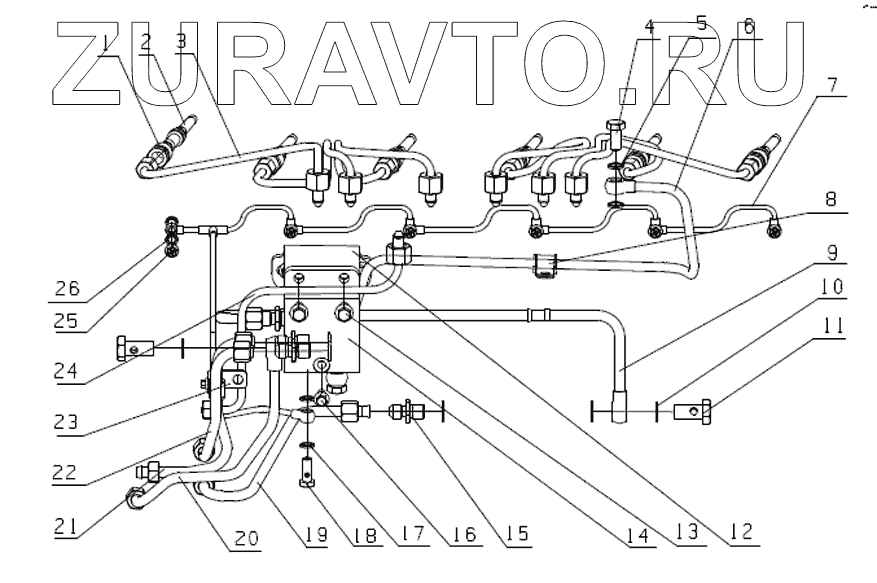 ZURAVTO.RU

1
2
3
4
5
6
7
8
9
10
11
26
25
24
23
22
21
20
19
18
17
16
15
14
13
12