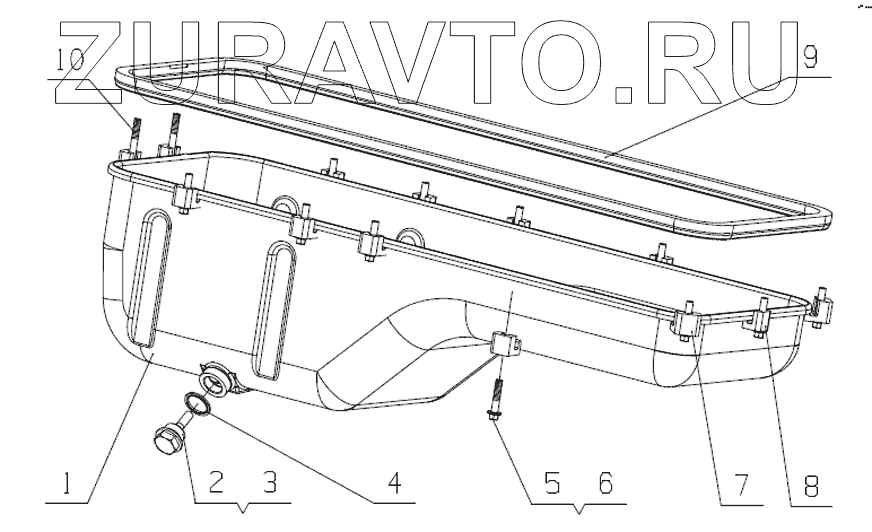 ZURAVTO.RU

10
9
1
2 3
4
5 6
7
8