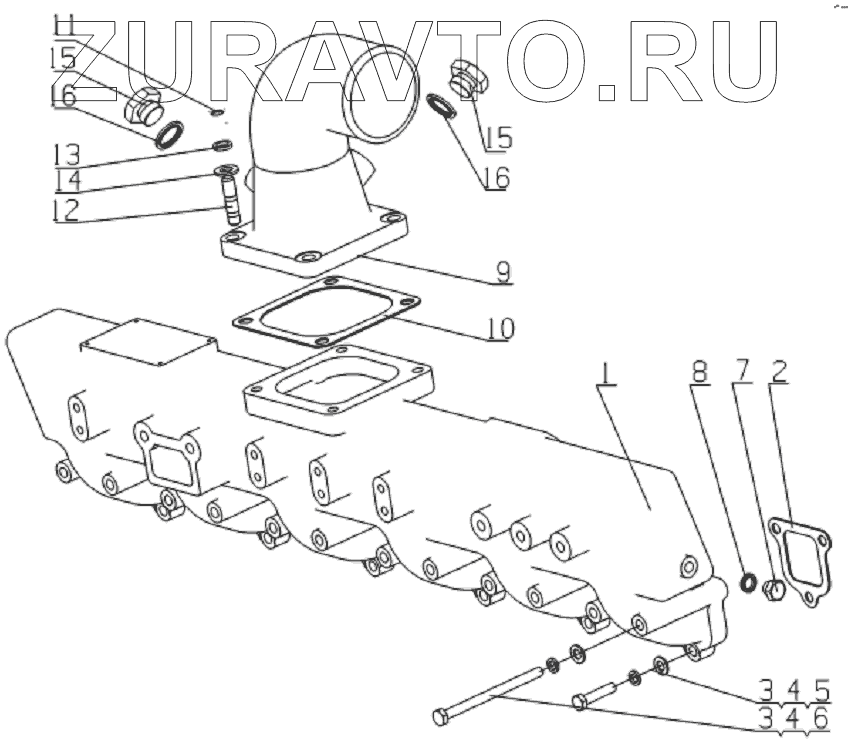 ZURAVTO.RU
11
15
16
13
14
12
15
16
9
10
1
8
7
2
3 4 5
3 4 6