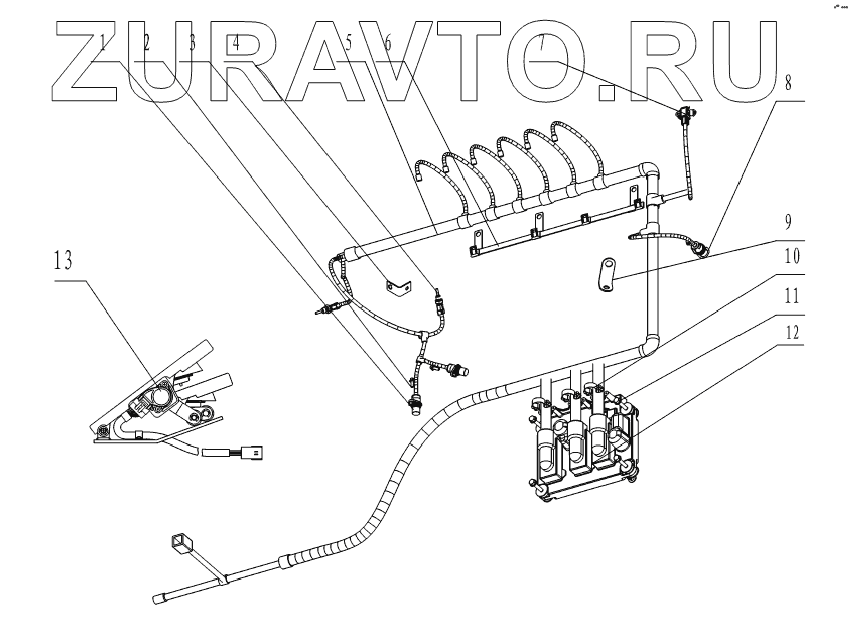 ZURAVTO.RU

1
2
3
4
5
6
7
8
9
10
11
12
13