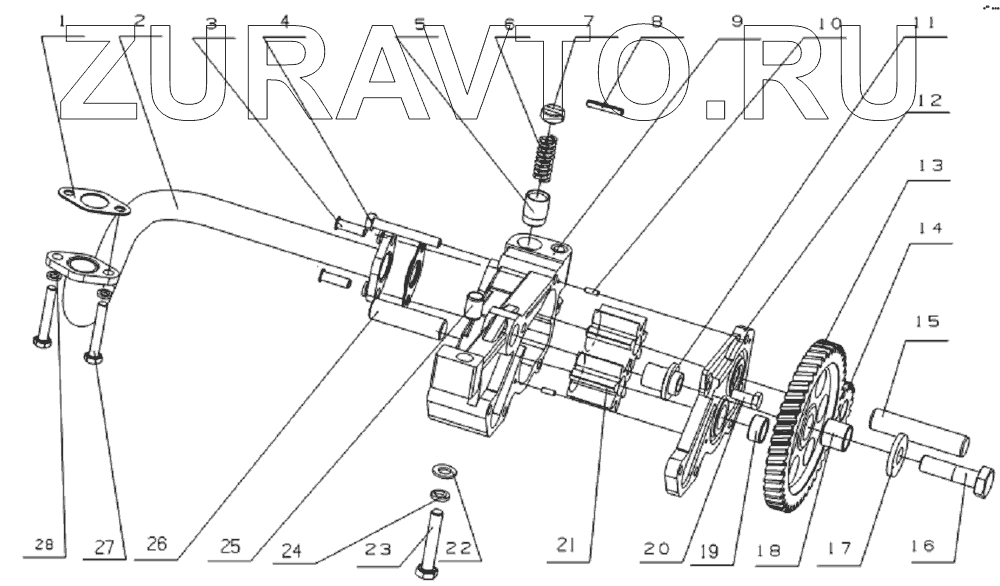 ZURAVTO.RU

1 2 3 4 5 6 7 8 9 10 11 12 13 14 15 16 17 18 19 20 21 22 23 24 25 26 27 28