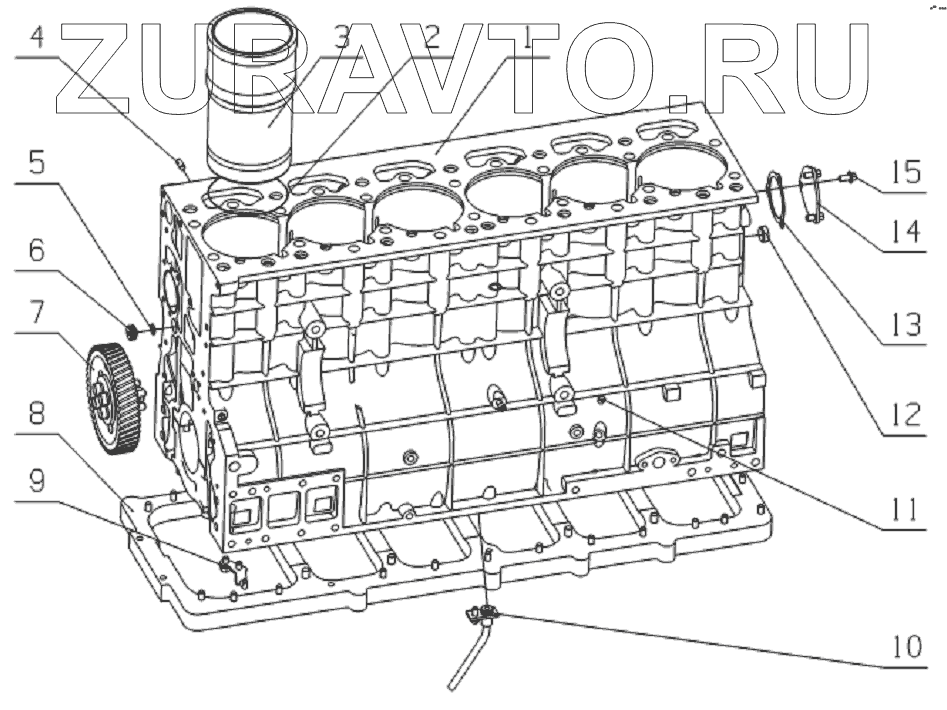 ZURAVTO.RU

4
3
2
1
5
6
7
8
9
15
14
13
12
11
10