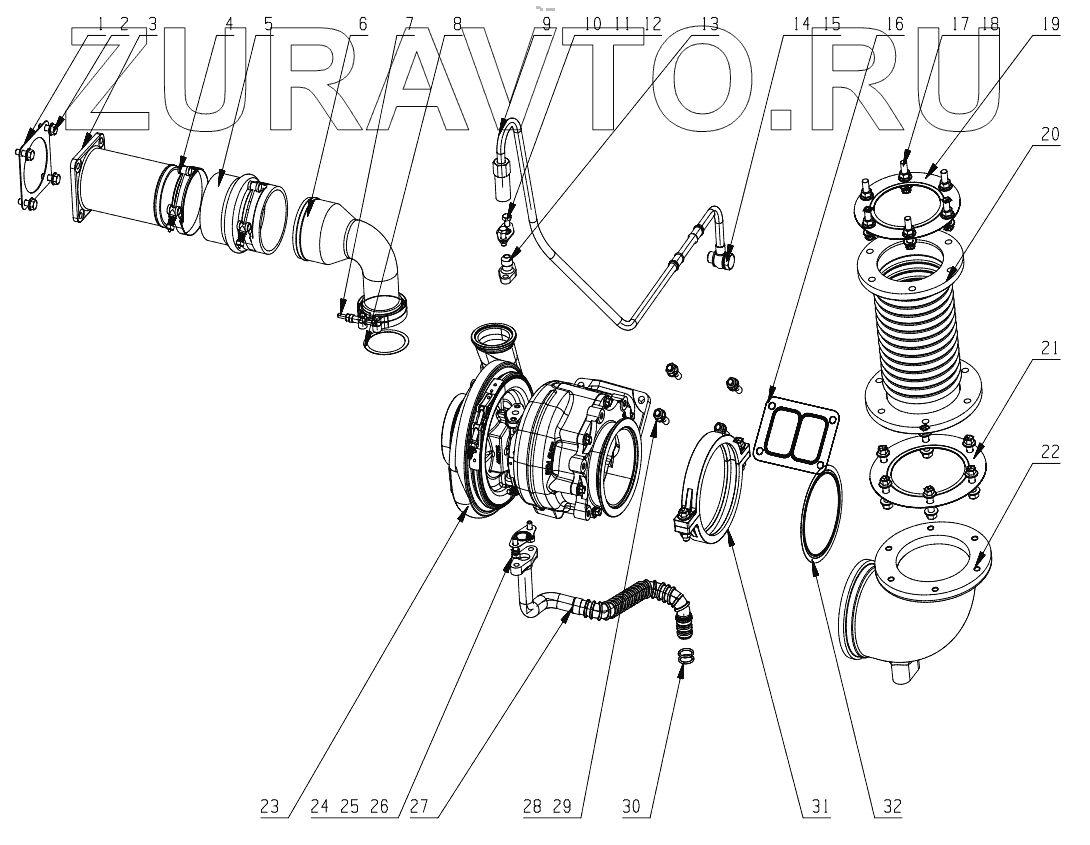 ZURAVTO.RU

1 2 3 4 5 6 7 8 9 10 11 12 13 14 15 16 17 18 19

20

21

22

23 24 25 26 27 28 29 30 31 32