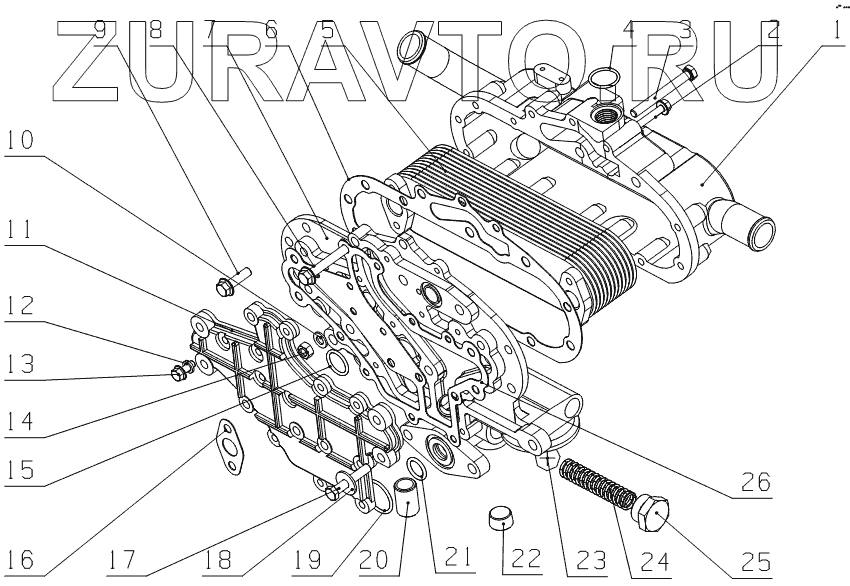 ZURAVTO.RU

9 8 7 6 5 4 3 2 1

10

11

12

13

14

15

16 17 18 19 20 21 22 23 24 25

26