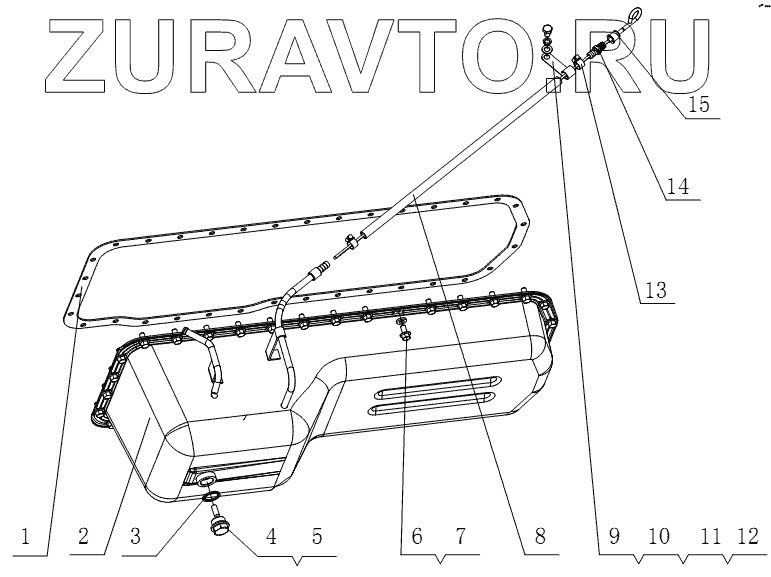 ZURAVTO.RU

15
14
13
1 2 3 4 5 6 7 8 9 10 11 12