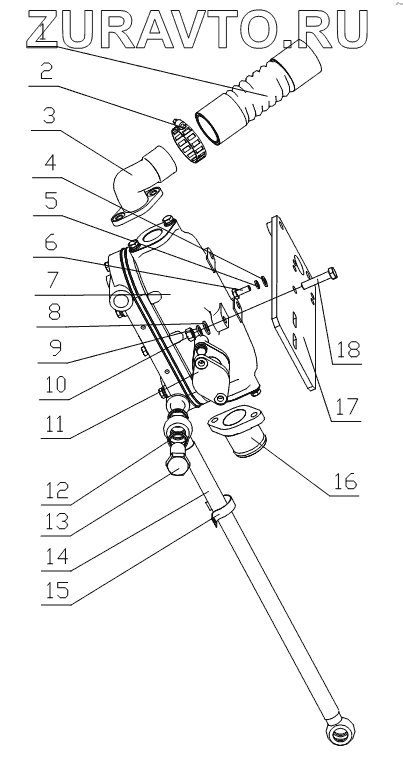 ZURAVTO.RU

1
2
3
4
5
6
7
8
9
10
11
12
13
14
15
16
17
18