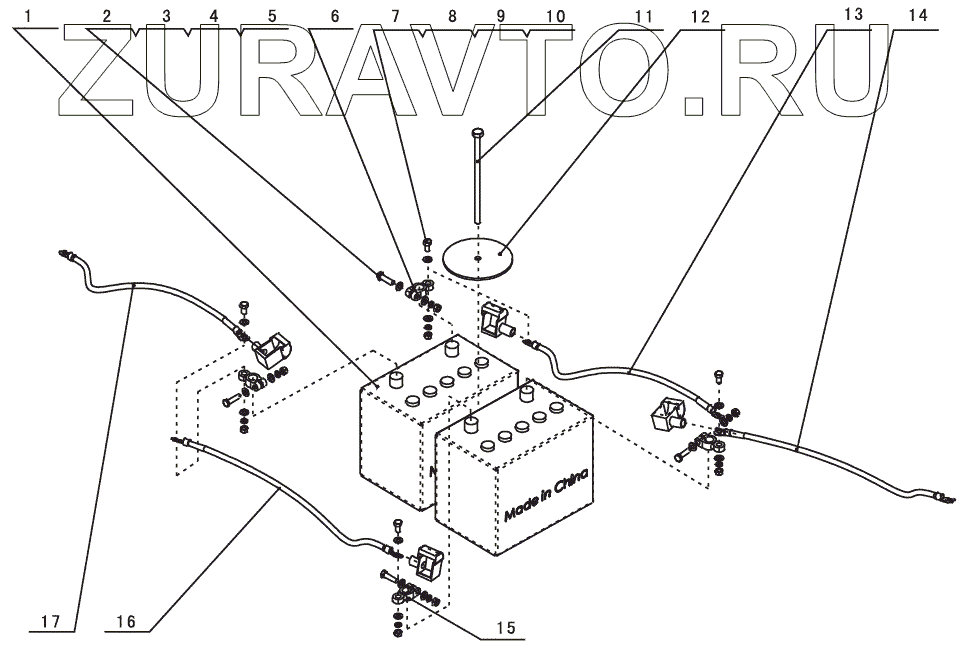 1 2 3 4 5 6 7 8 9 10 11 12 13 14

ZURAVTO.RU

Made in China

17 16 15