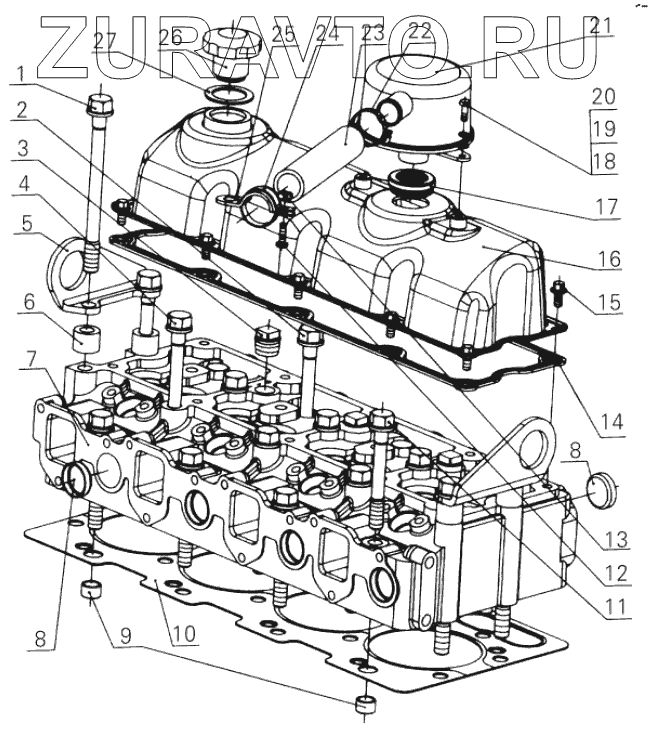 ZURAVTO.RU

27 26 25 24 23 22 21

1
2
3
4
5
6
7

20
19
18
17
16
15
14

8
13
12
11

8
9
10