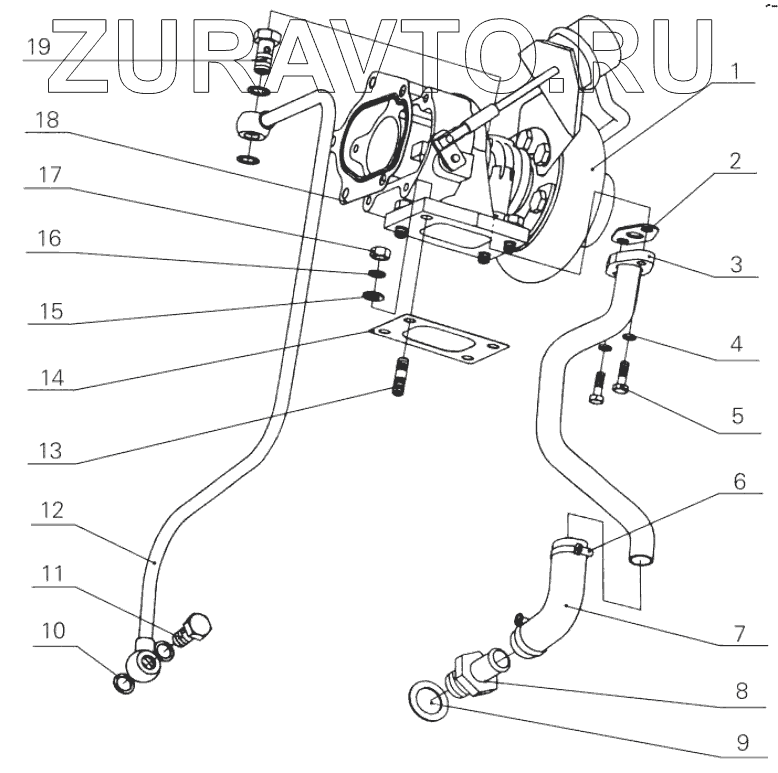 ZURAVTO.RU

19
18
17
16
15
14
13
12
11
10
1
2
3
4
5
6
7
8
9