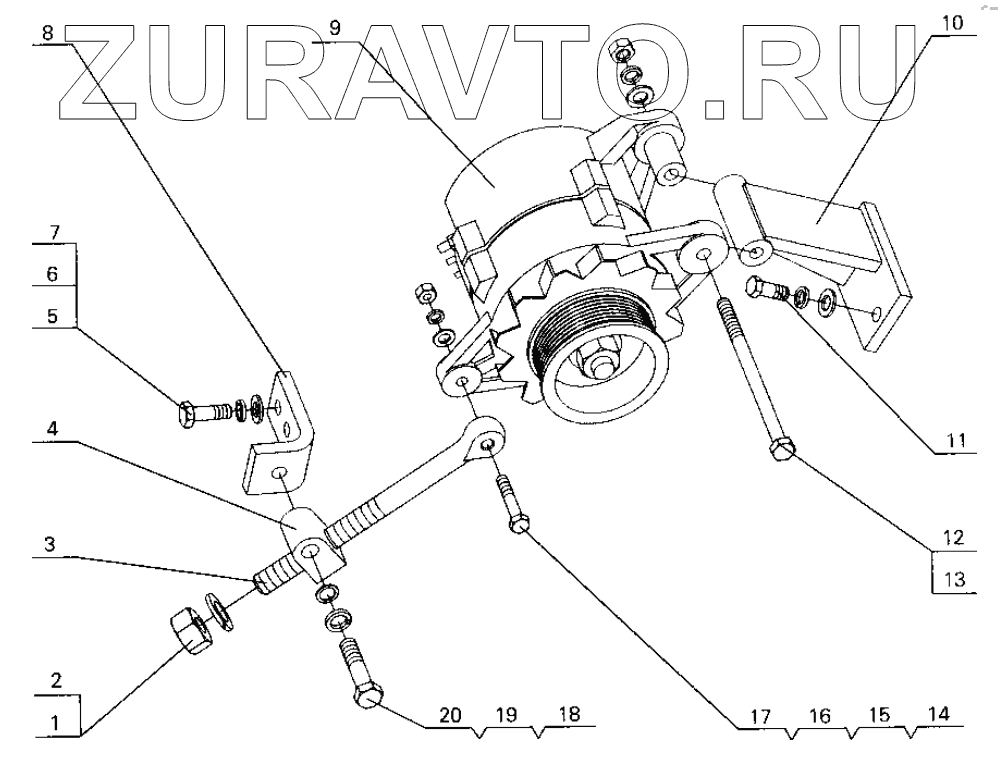 ZURAVTO.RU

8
9
10
7
6
5
4
3
2
1
11
12
13
20 19 18
17 16 15 14