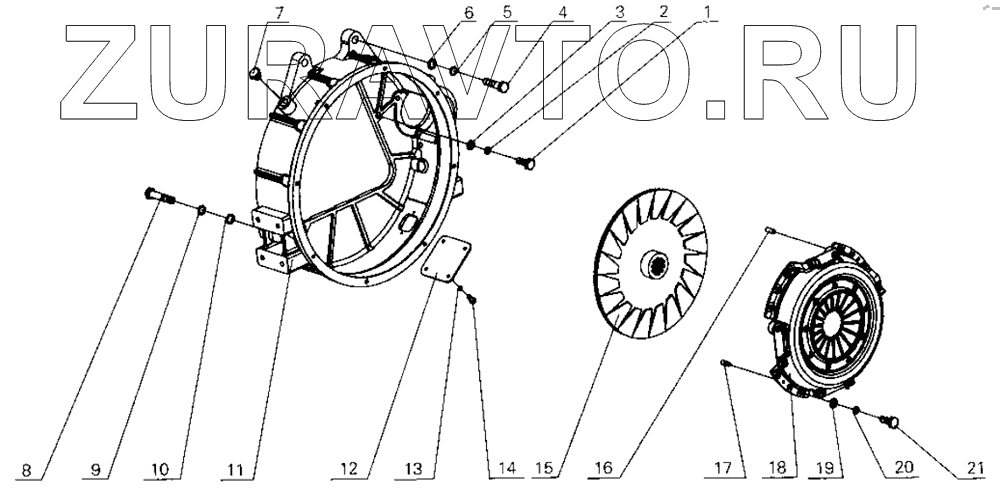 ZURAVTO.RU

7 6 5 4 3 2 1

8 9 10 11 12 13 14 15 16 17 18 19 20 21