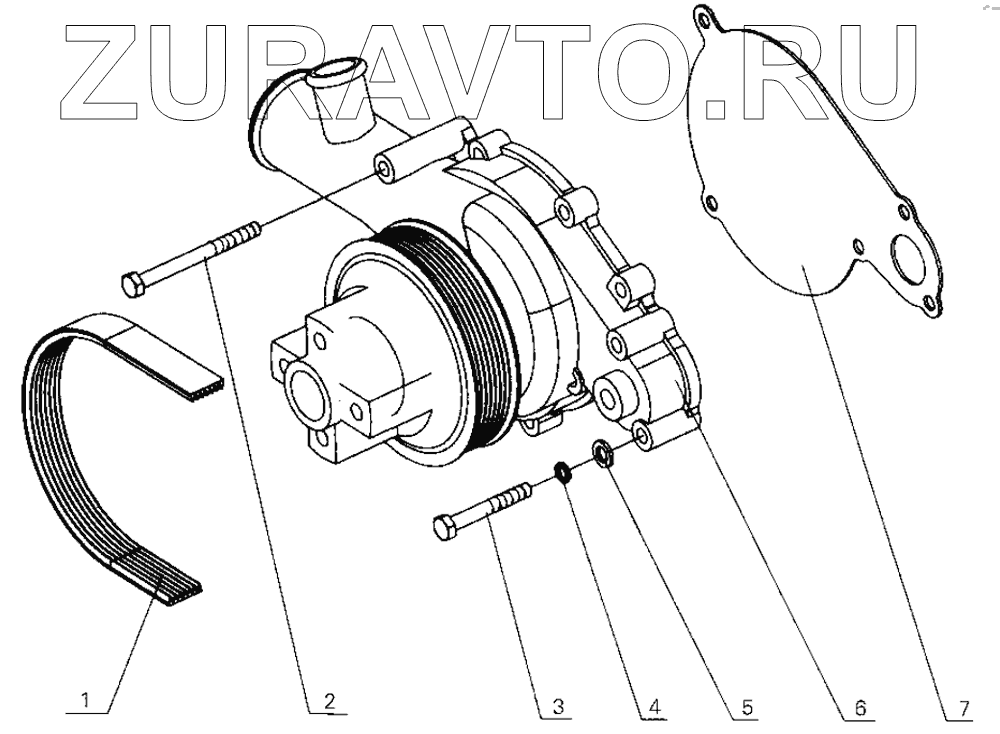 ZURAVTO.RU

1
2
3
4
5
6
7