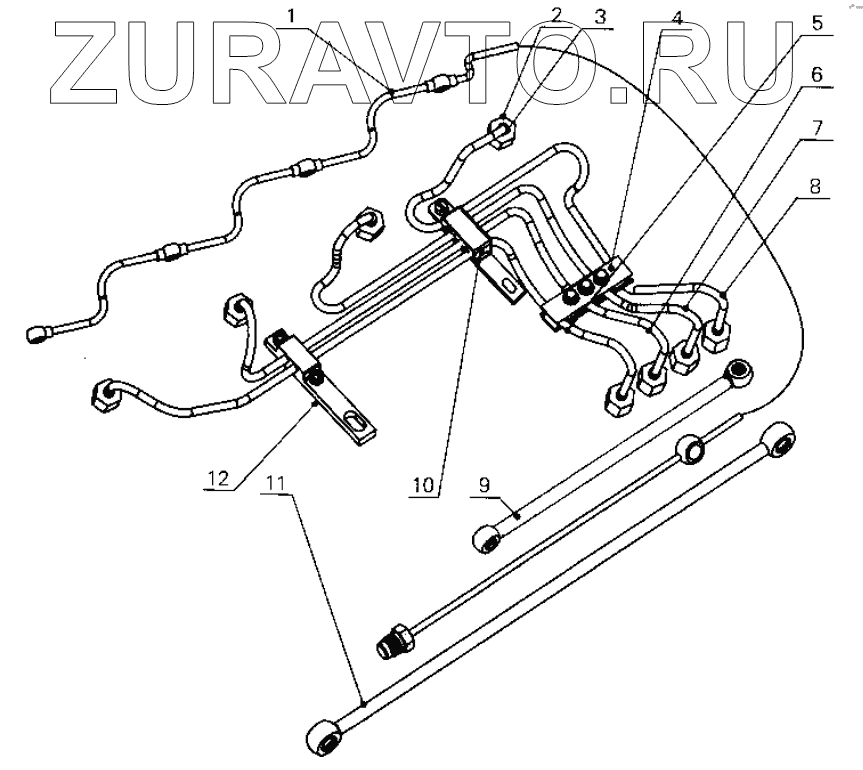 ZURAVTO.RU

1
2
3
4
5
6
7
8
12
11
10
9