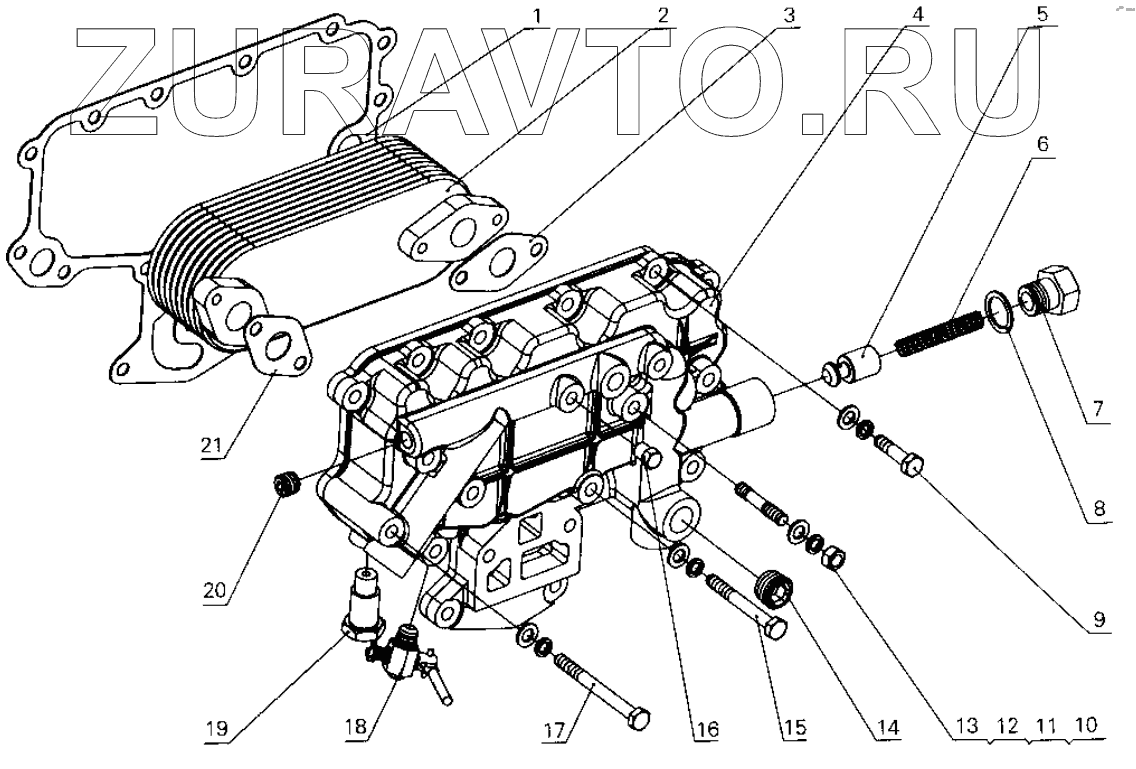 ZURAVTO.RU

1 2 3 4 5 6 7 8 9 21 20 19 18 17 16 15 14 13 12 11 10