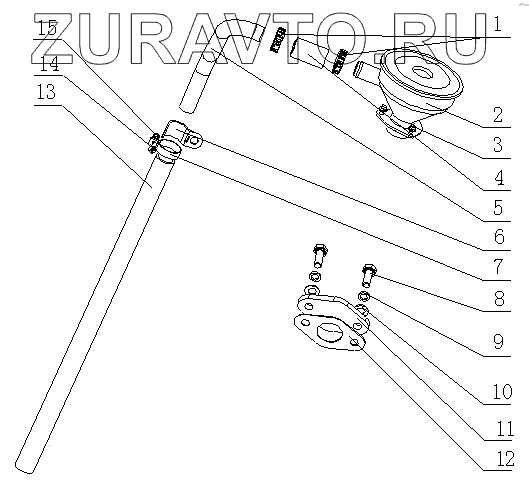 ZURAVTO.RU

15
14
13

1
2
3
4
5
6
7
8
9
10
11
12