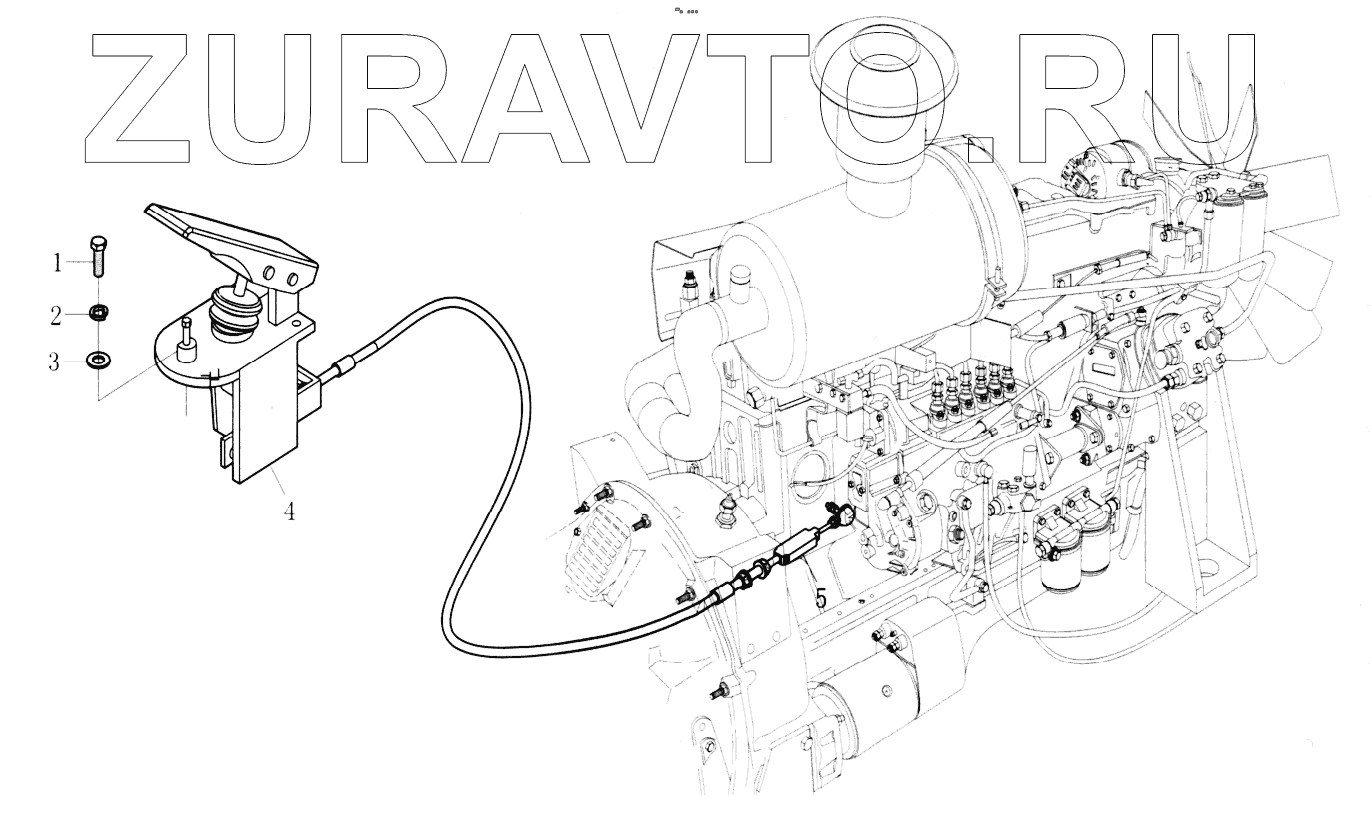 ZURAVTO.RU

1
2
3
4
5