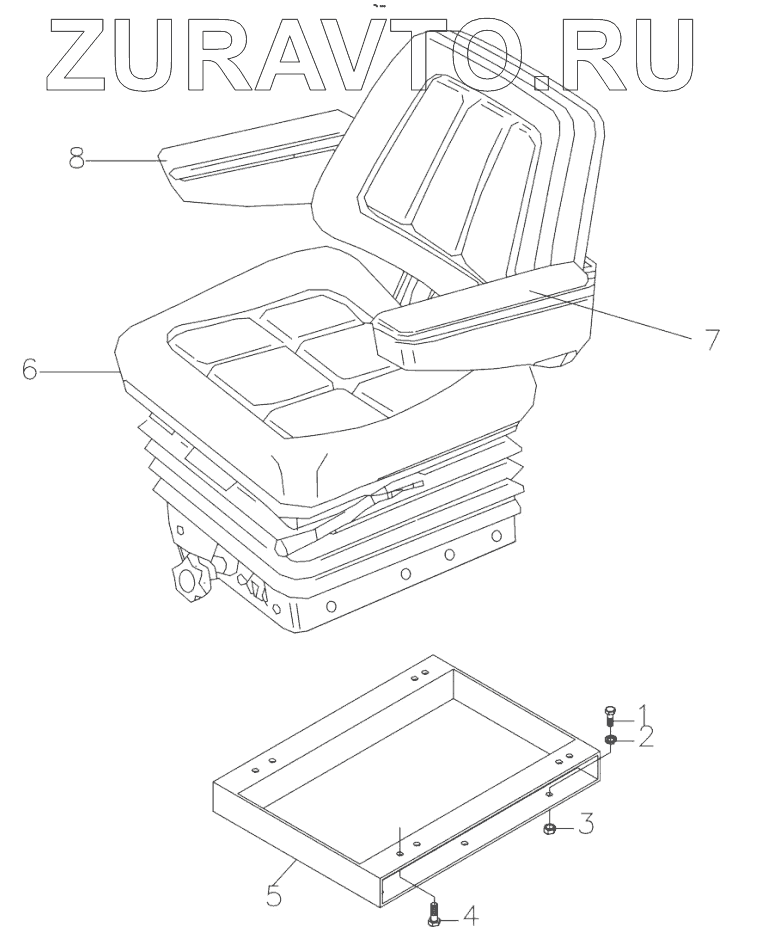 ZURAVTO.RU

8
7
6
1
2
3
5
4