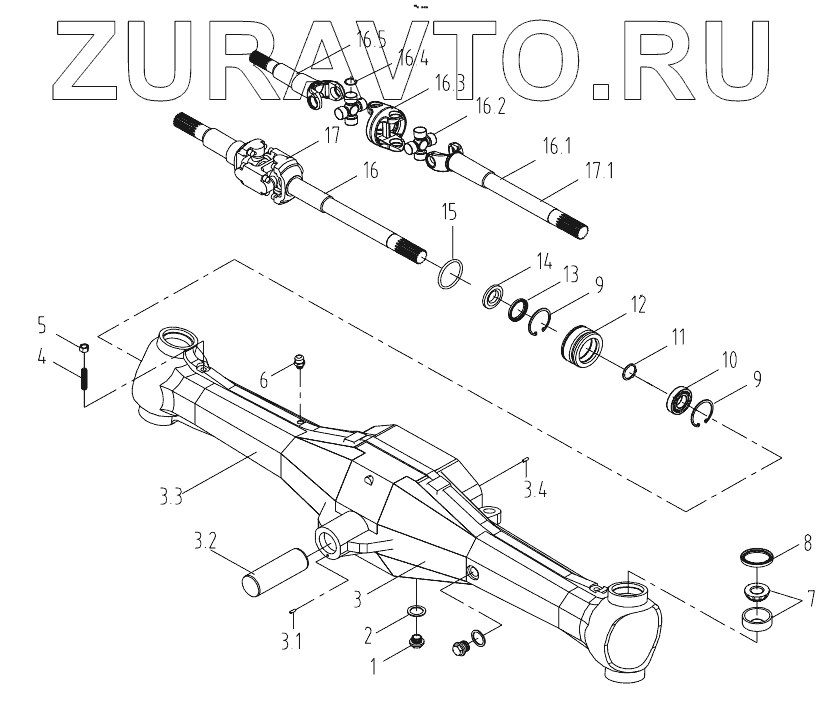 ZURAVTO.RU

16.5
16.4
16.3
16.2
17
16.1
17.1
16
15
14
13
9
12
11
10
9
5
4
6
3.3
3.4
3.2
3
8
7
3.1
2
1