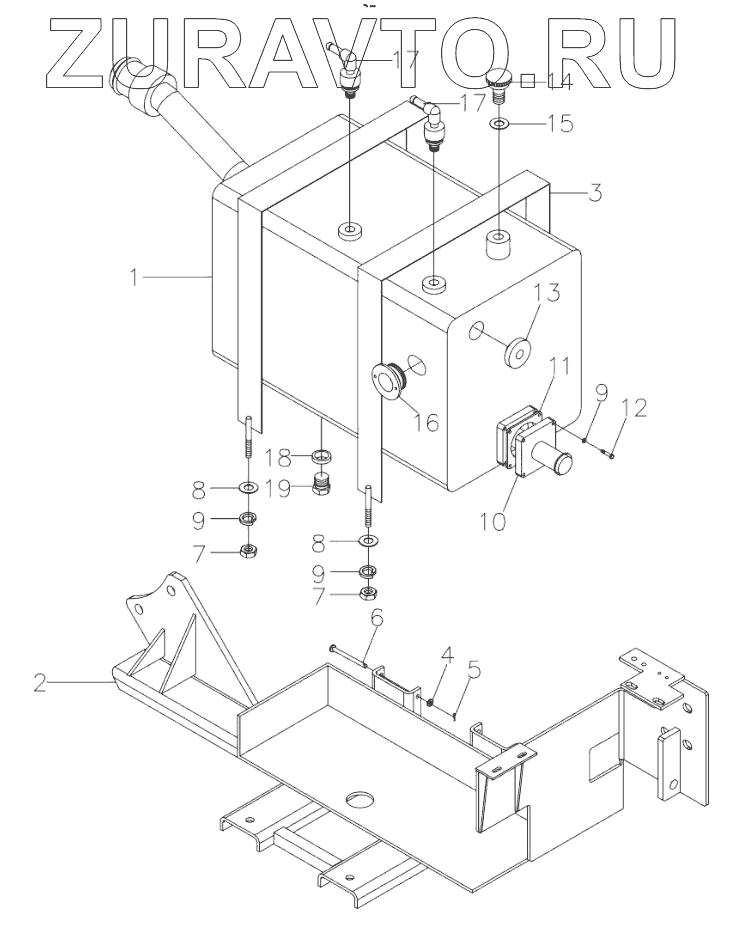 ZURAVTO.RU

17
14
17
15
3
1
13
11
9
12
16
18
8
19
10
9
7
8
9
7
6
4
5
2