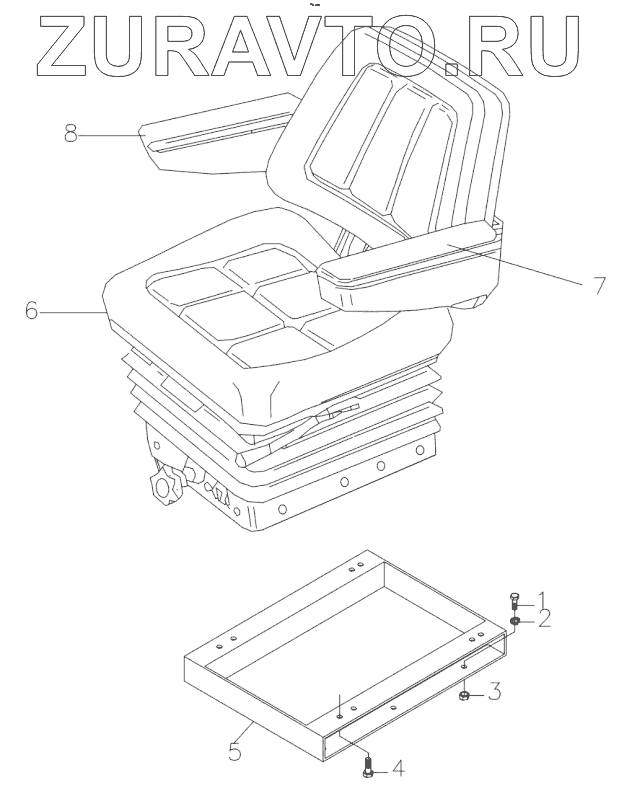 ZURAVTO.RU

8
7
6
1
2
3
5
4