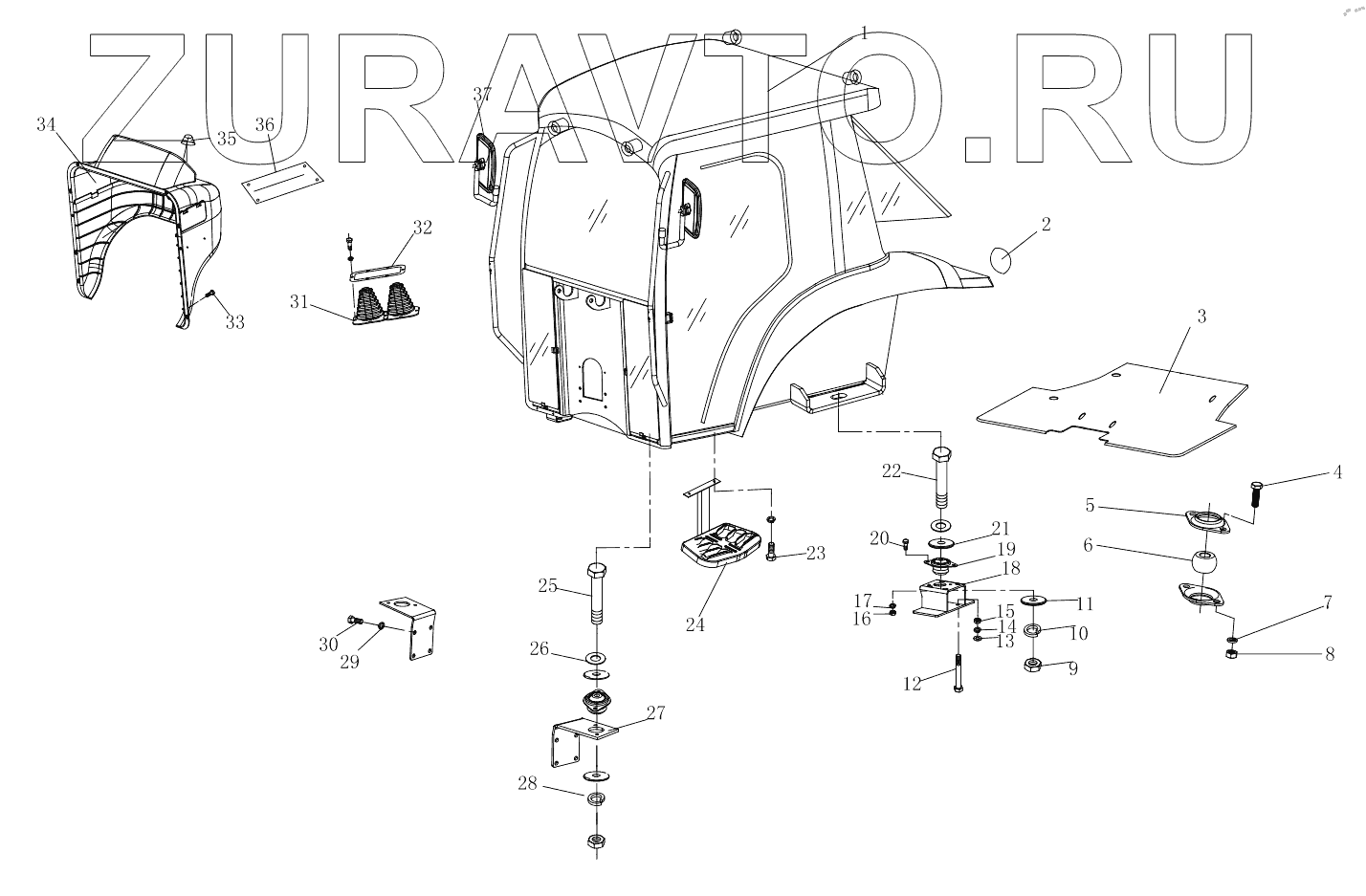 ZURAVTO.RU

1
2
3
4
5
6
7
8
9
10
11
12
13
14
15
16
17
18
19
20
21
22
23
24
25
26
27
28
29
30
31
32
33
34
35
36
37