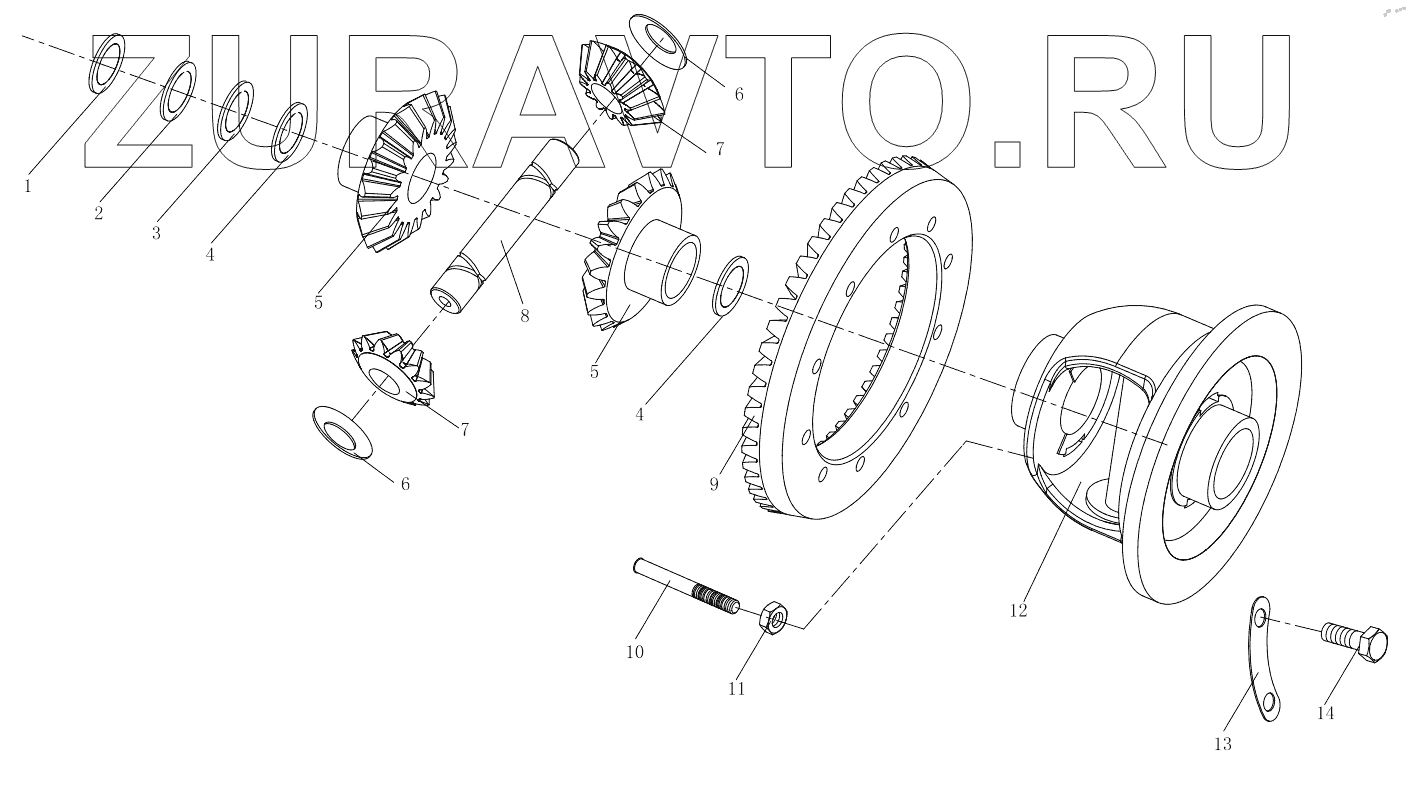 ZURAVTO.RU

1
2
3
4
5
6
7
8
5
4
7
6
9
10
11
12
13
14