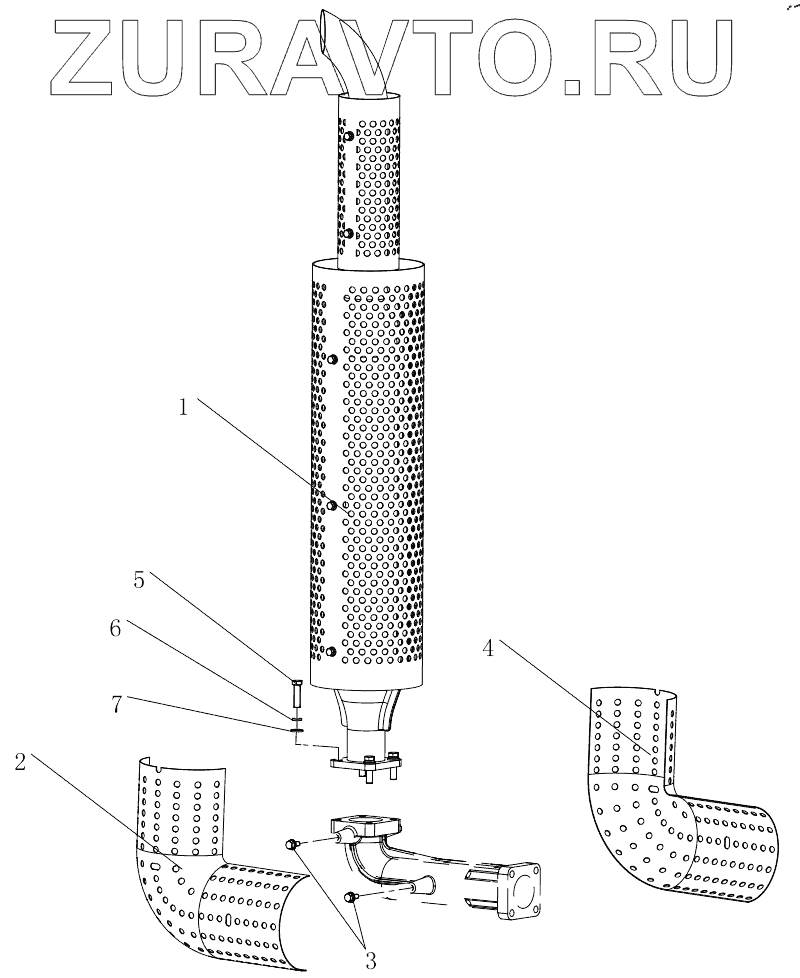 ZURAVTO.RU

1
5
6
7
4
2
3