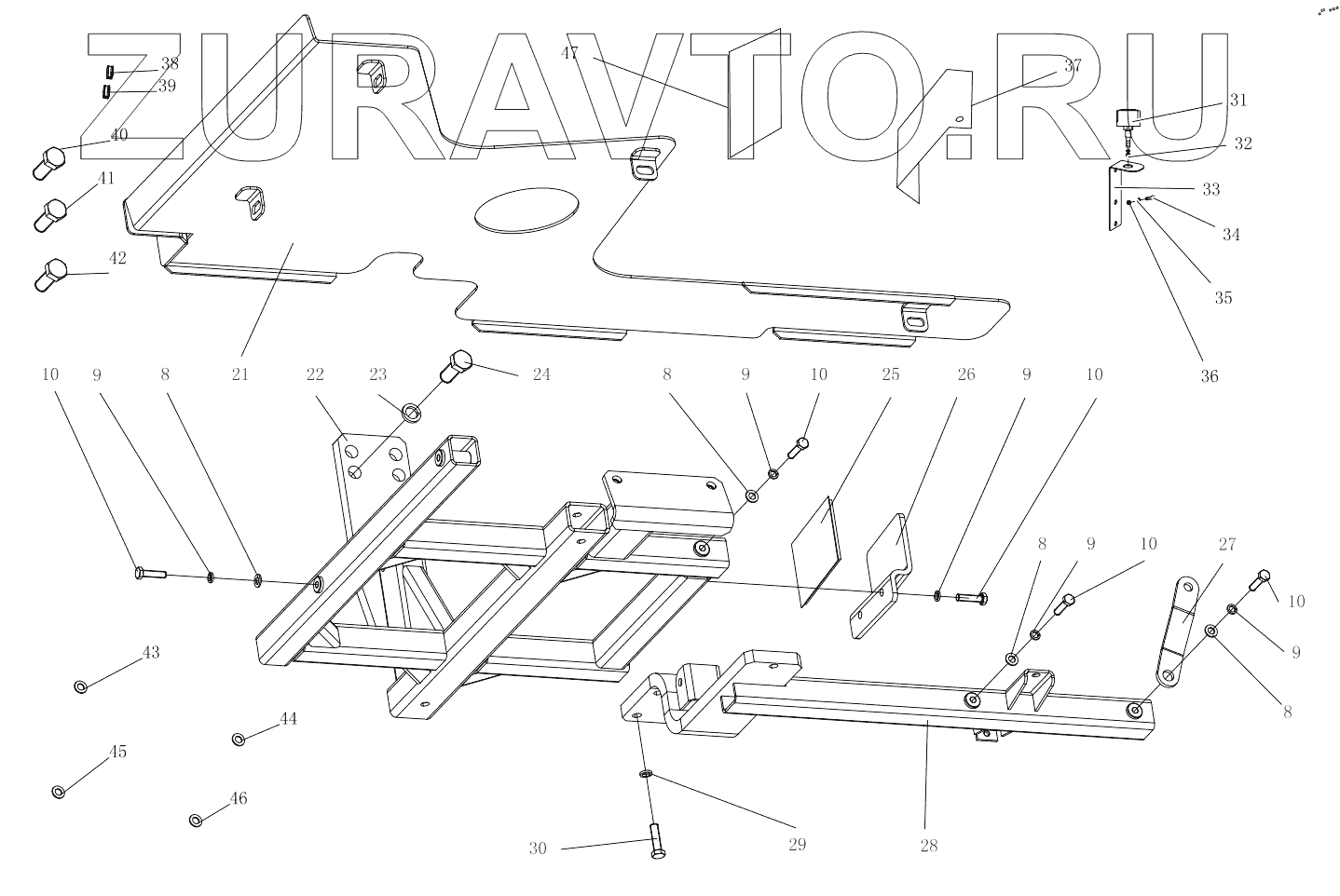 ZURAVTO.RU

38
39
40
41
42
47
37
31
32
33
34
35
36
21
10
9
8
22
23
24
8
9
10
25
26
9
10
8
9
10
27
10
9
8
43
44
45
46
30
29
28