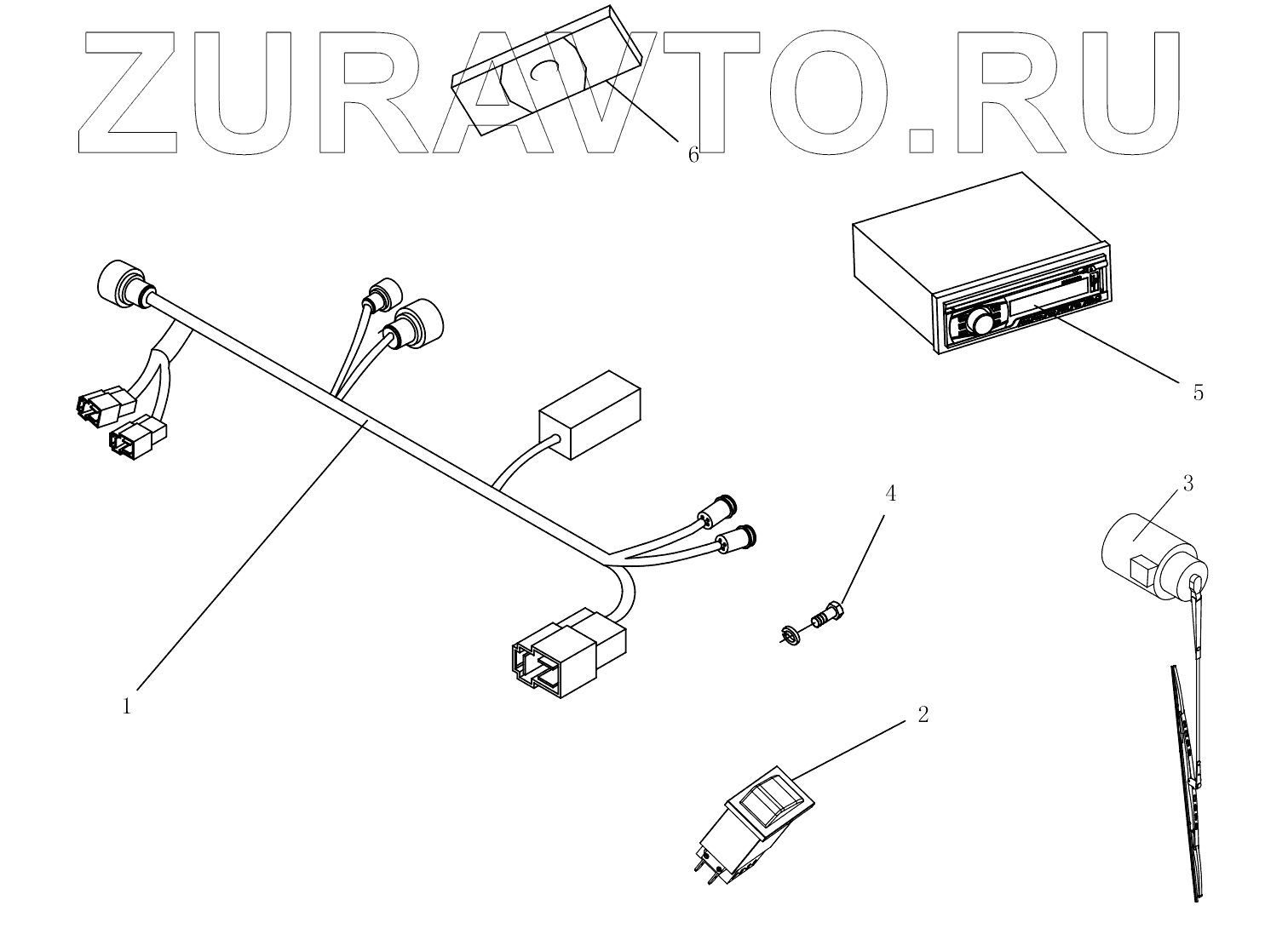 ZURAVTO.RU

6

5

4

3

1

2