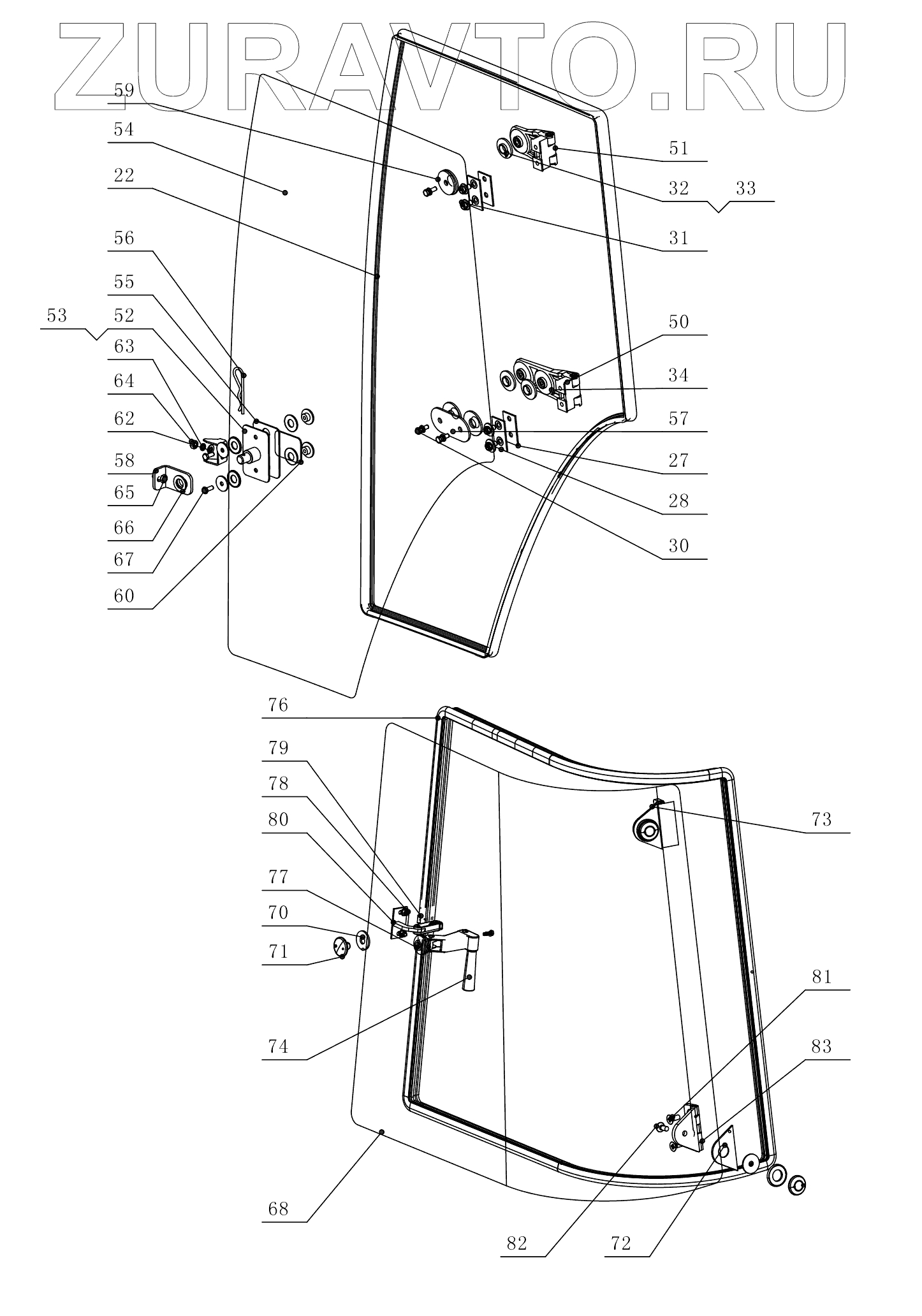 ZURAVTO.RU

59
54
22
56
55
53
52
63
64
62
58
65
66
67
60

51
32
33
31
50
34
57
27
28
30

76
79
78
80
77
70
71
74
68

73
81
83
82
72