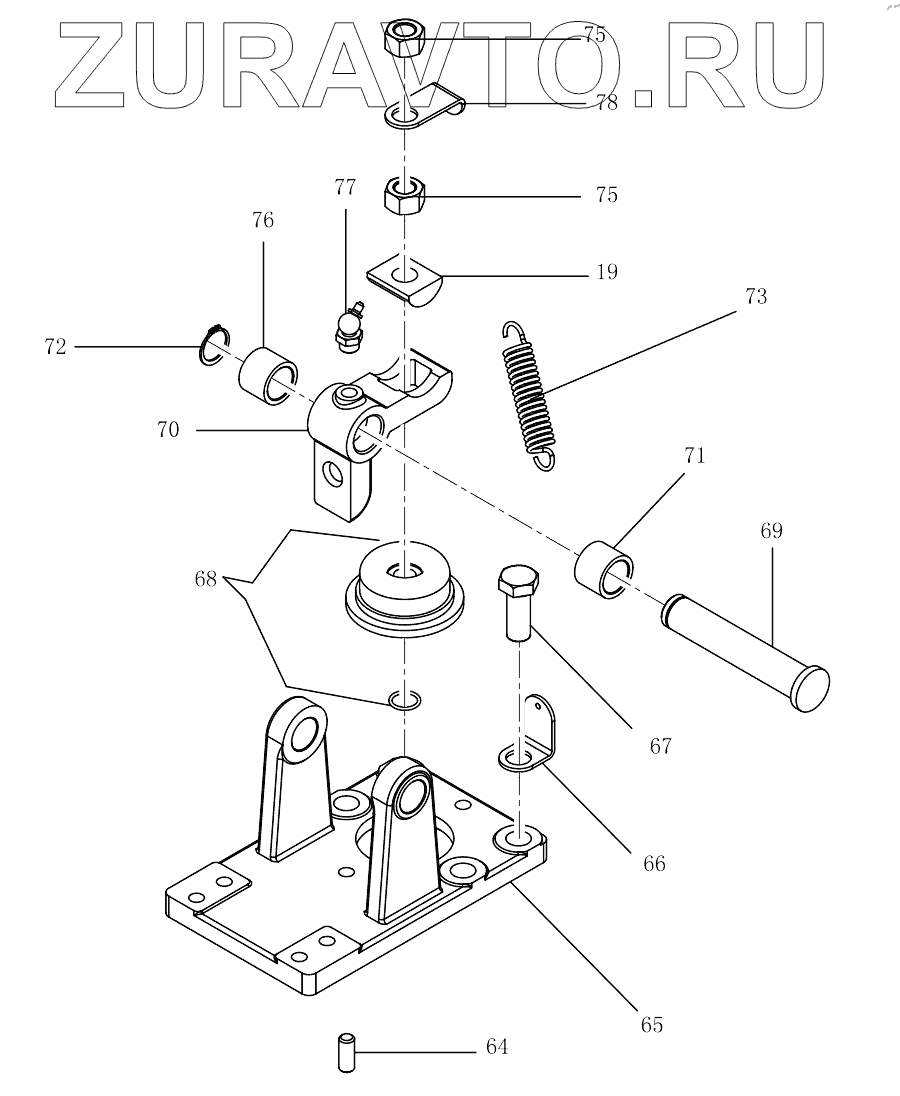 ZURAVTO.RU

75
78
77
75
76
19
73
72
70
71
69
68
67
66
65
64