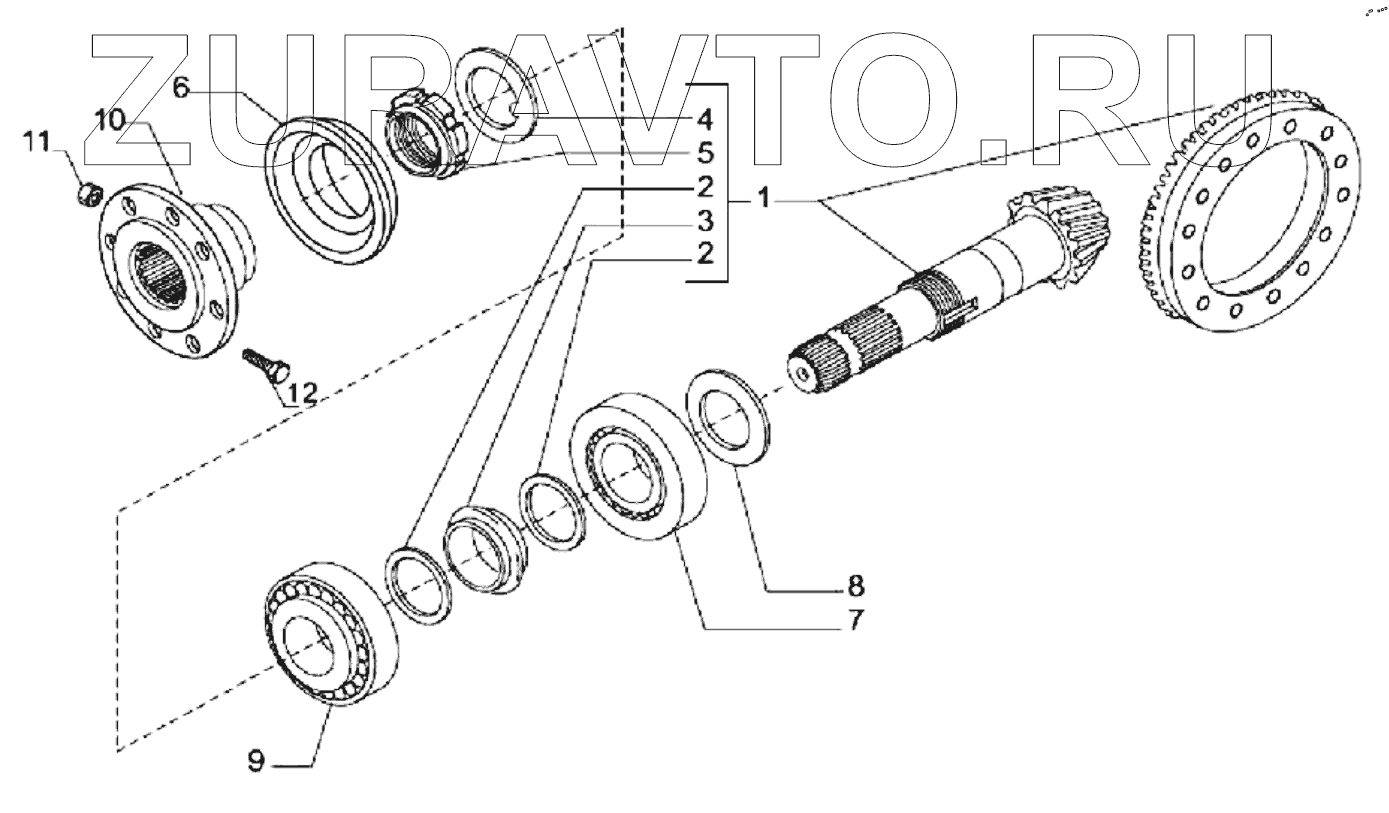 ZUPAVTO.RU

6
10
11
4
5
2
3
2
1
12
8
7
9