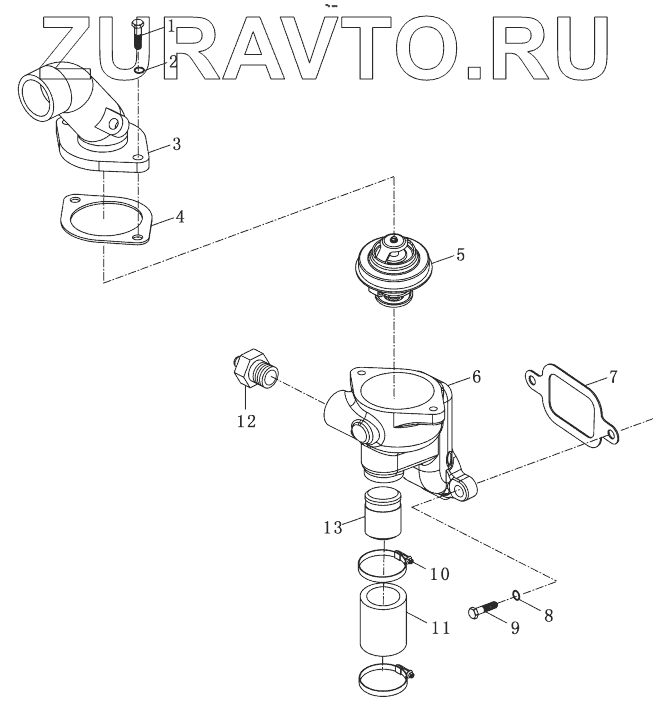 ZURAVTO.RU

1
2
3
4
5
6
7
12
13
10
11
9
8