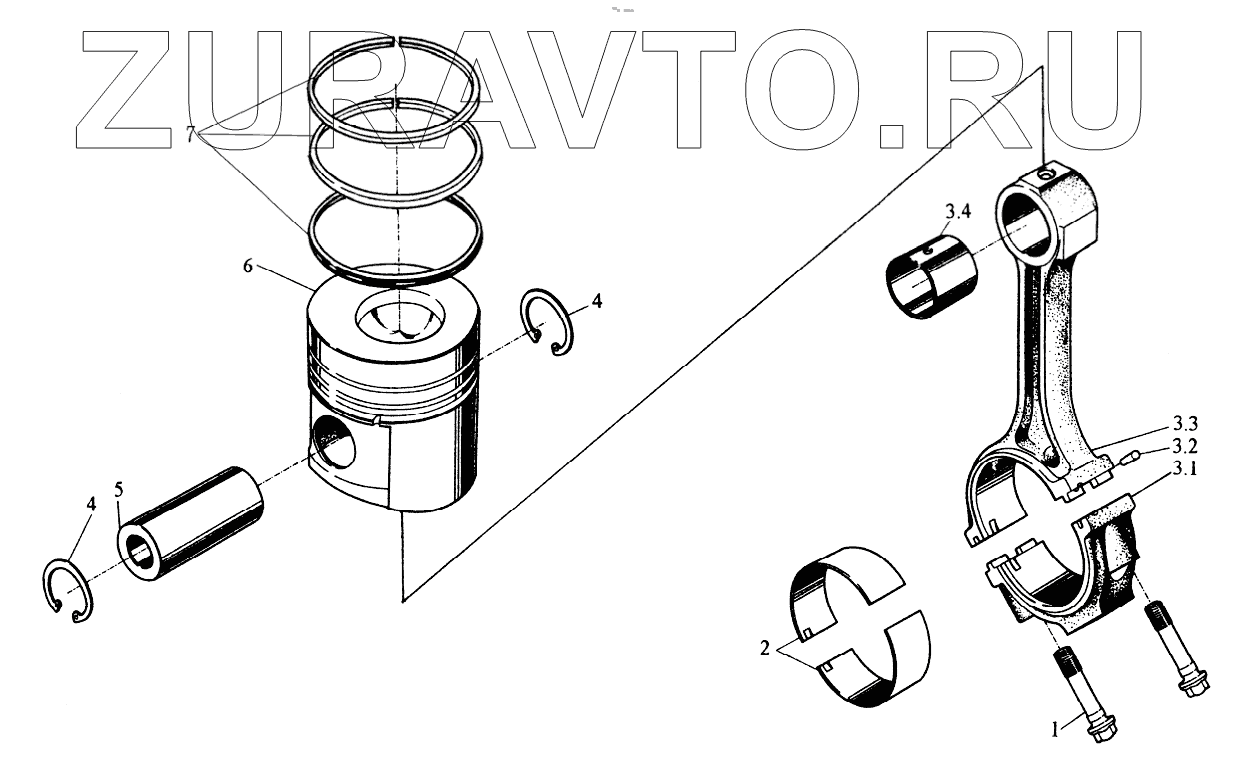 ZURAVTO.RU

7
6
4
3.4
3.3
3.2
3.1
4
5
2
1