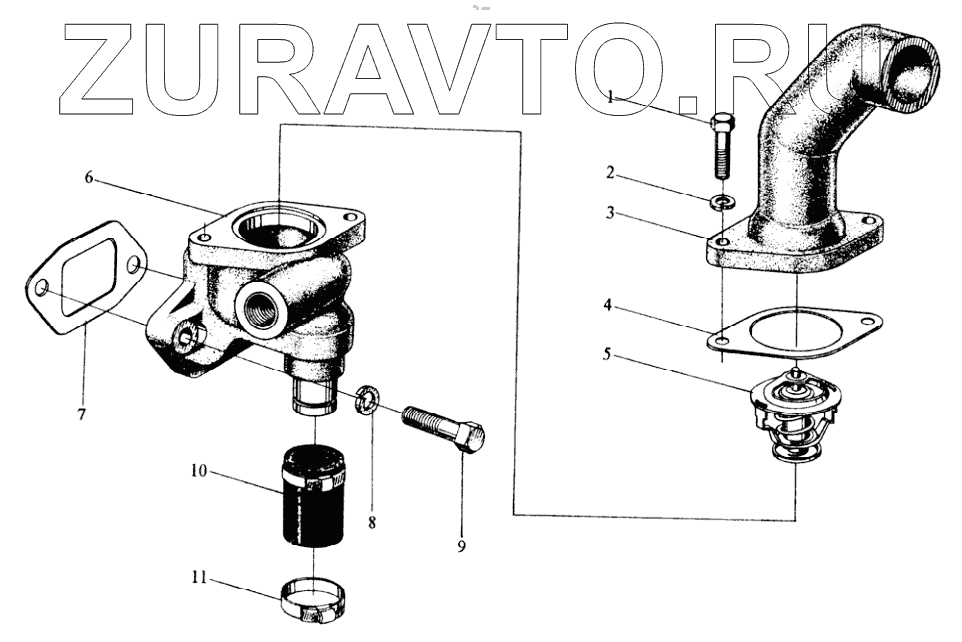 ZURAVTO.RU

1
2
3
4
5
6
7
8
9
10
11