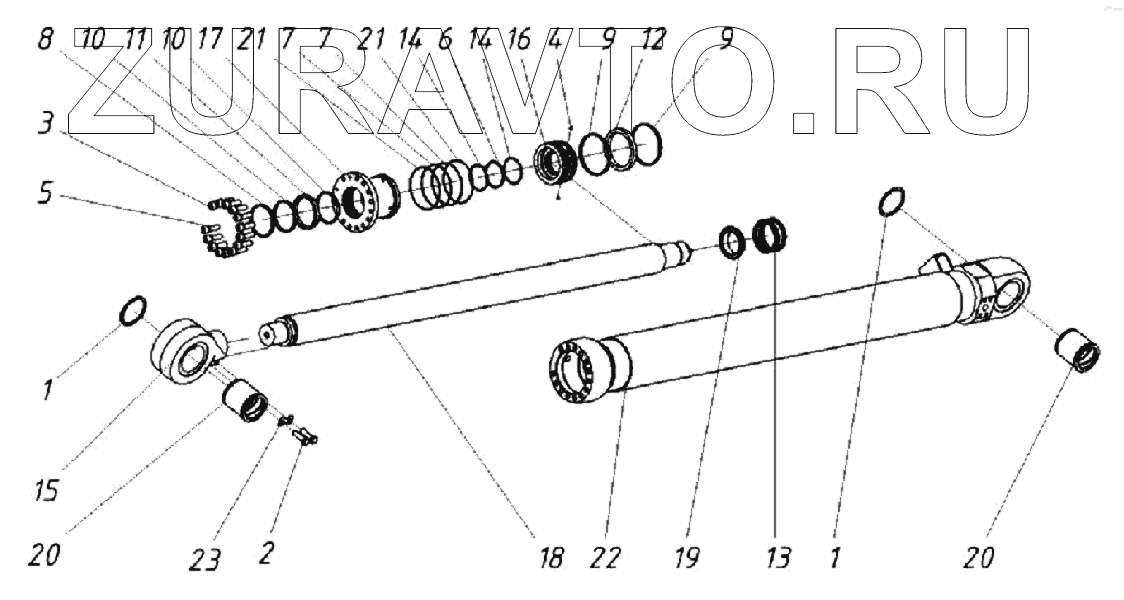 ZURAVTO.RU

8 10 11 10 17 21 7 7 21 14 6 14 16 4 9 12 9

3

5

1

15

20

23 2

18 22 19 13 1 20